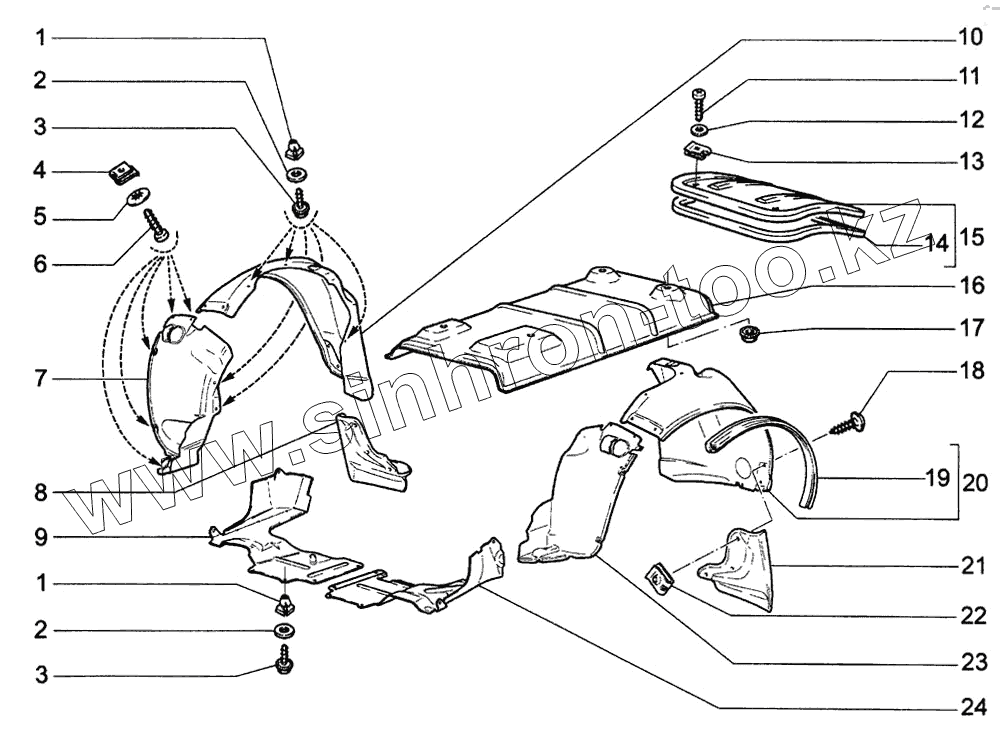 1
2
3
4
5
6
7
8
9
1
2
3
10
11
12
13
14
15
16
17
18
19
20
21
22
23
24
www.sinhron-too.kz