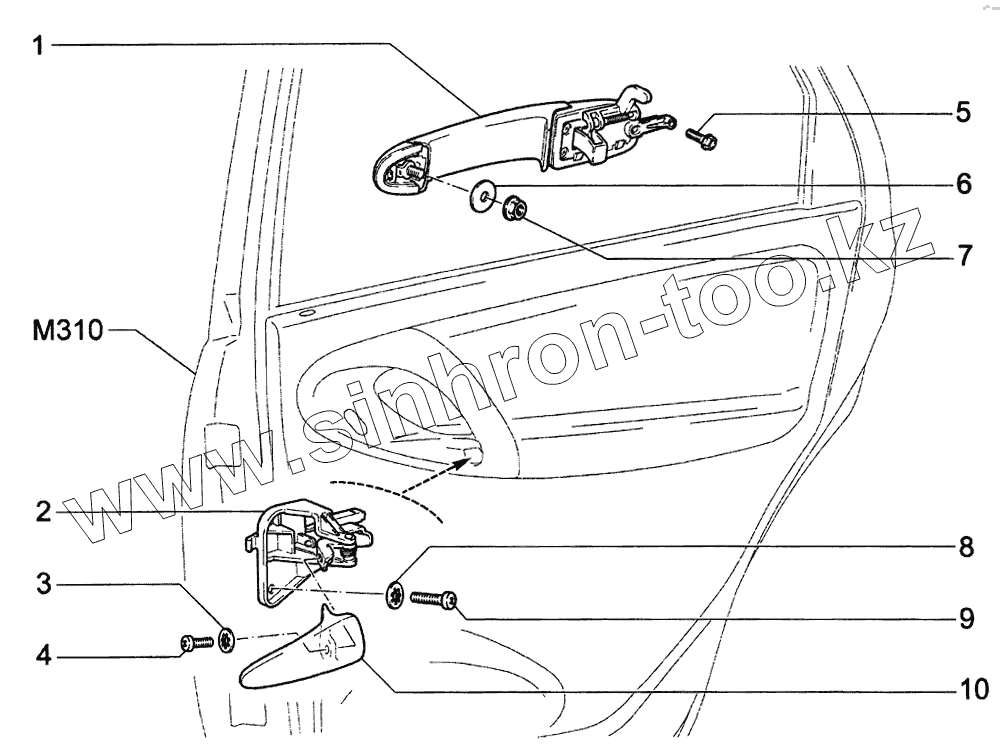 1
5
6
7
M310
www.sinhron-too.kz
2
8
3
9
4
10