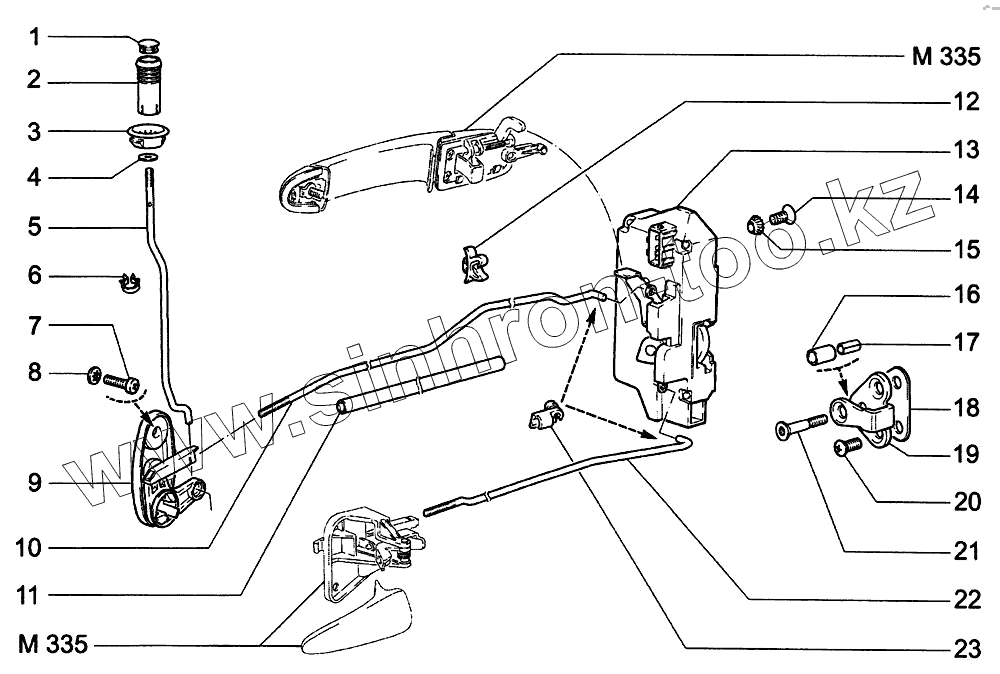 1
2
3
4
5
6
7
8
9
10
11
M 335
M 335
12
13
14
15
16
17
18
19
20
21
22
23
www.sinhrontoo.kz