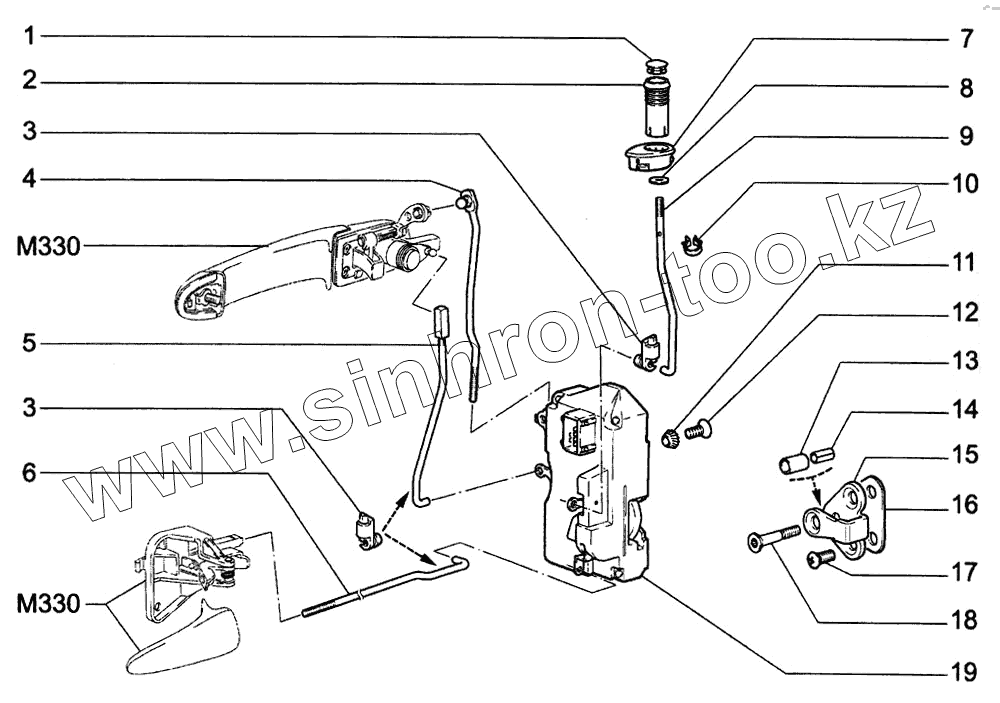 1
2
3
4
M330
5
3
6
M330
7
8
9
10
11
12
13
14
15
16
17
18
19
www.sinhron-too.kz