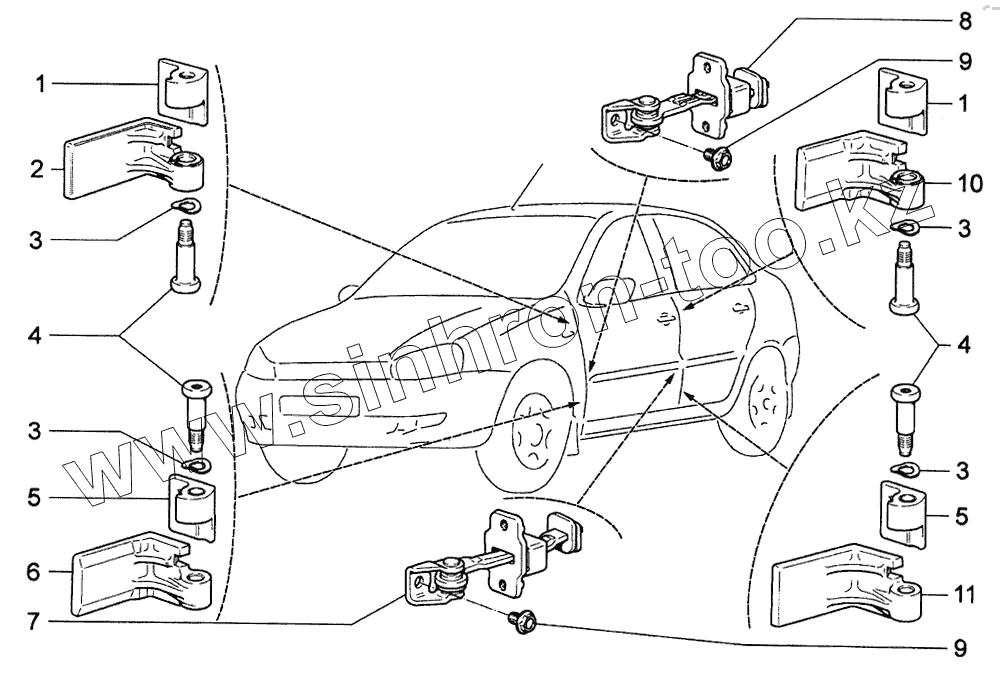 1
2
3
4
3
5
6
7
8
9
1
10
3
4
3
5
11
9
www.sinhron-too.kz