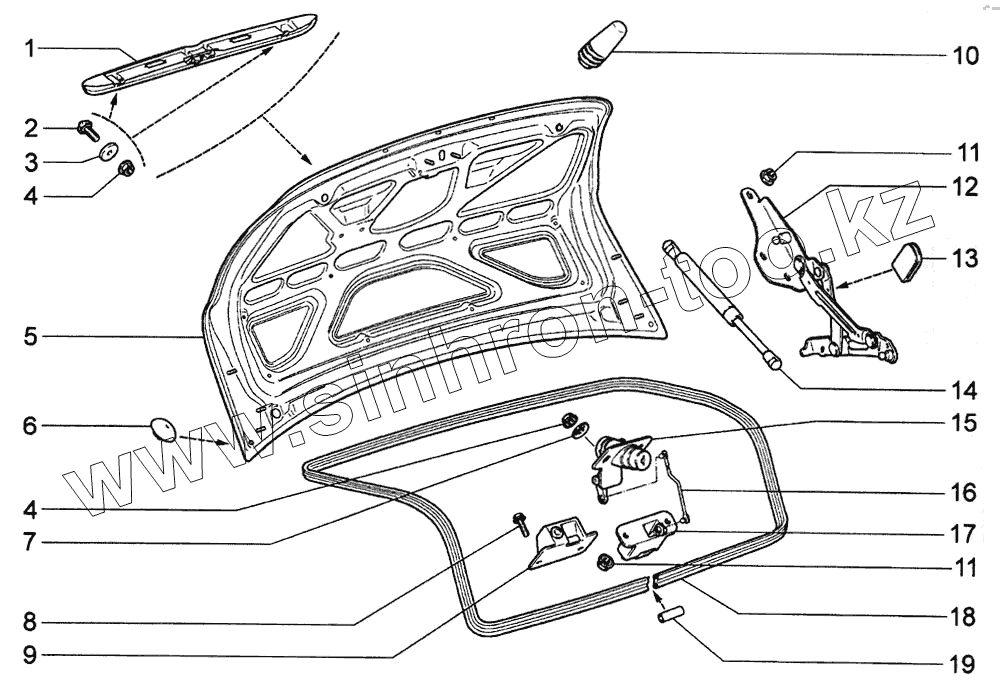 1
2
3
4
5
6
4
7
8
9
10
11
12
13
14
15
16
17
11
18
19
www.sinhron-too.kz