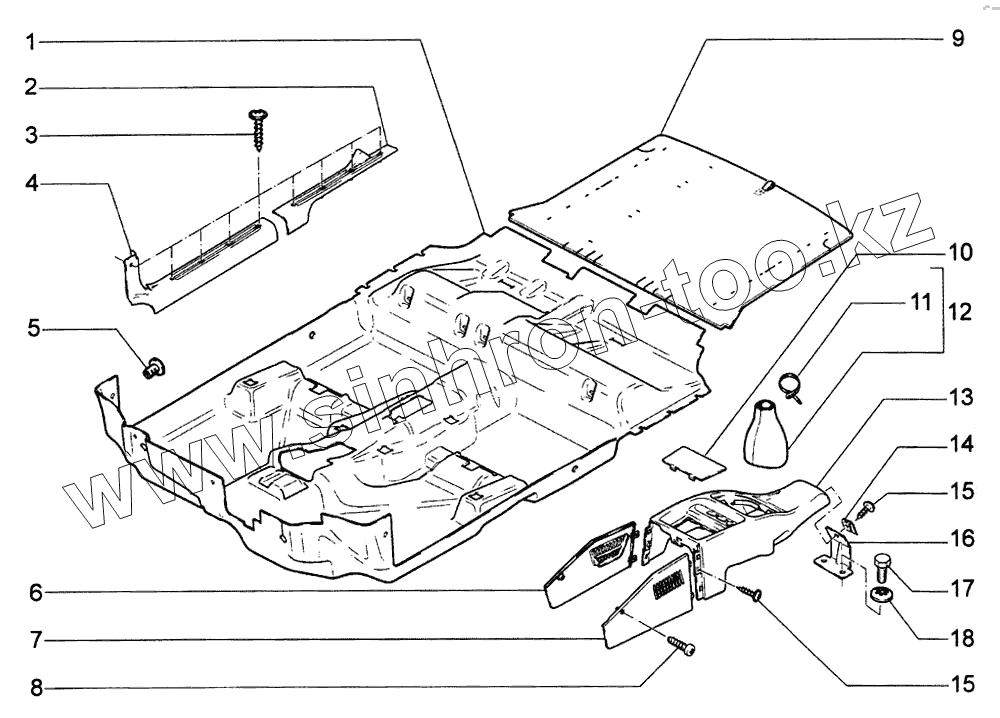 1
2
3
4
5
6
7
8
9
10
11
12
13
14
15
16
17
18
15
www.sinhron-too.kz