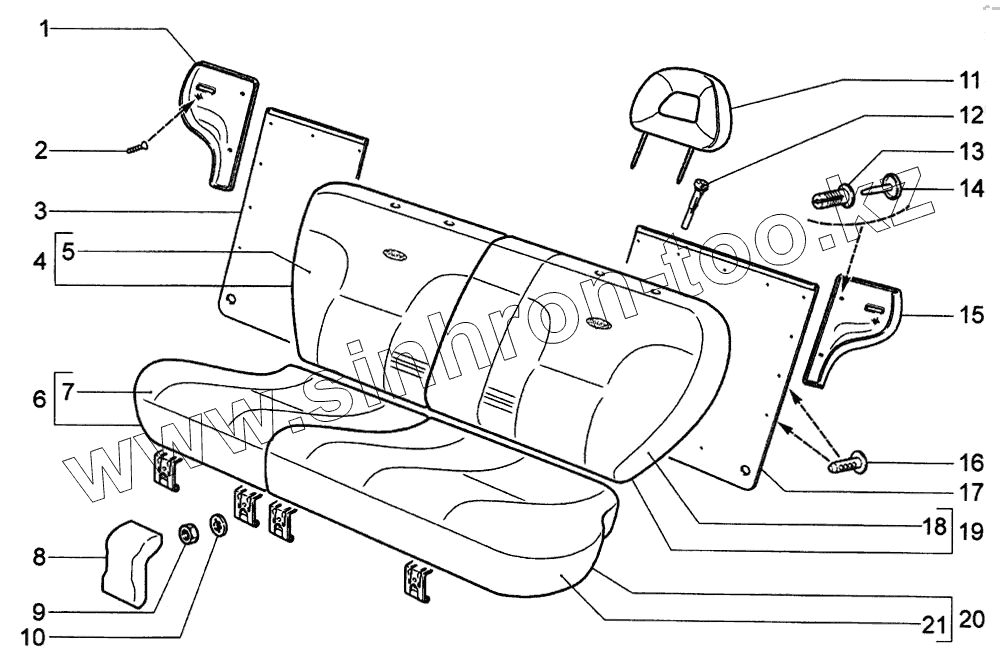 1
2
3
4
5
6
7
8
9
10
11
12
13
14
15
16
17
18
19
20
21
www.sinhron-too.kz