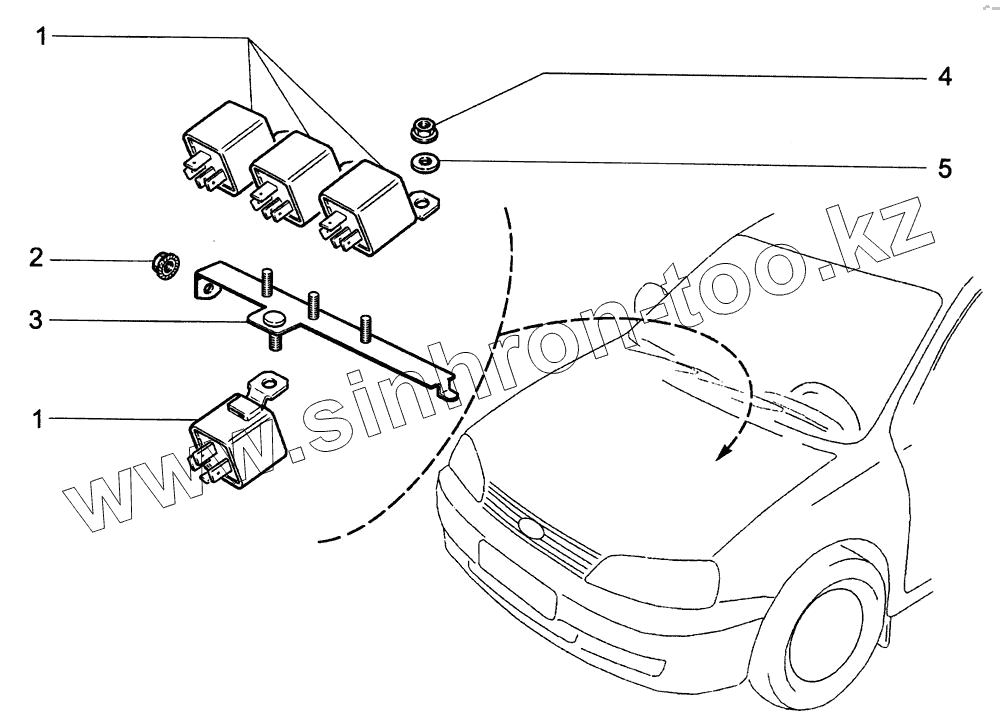 1
4
5
2
3
1
www.sinhron-too.kz