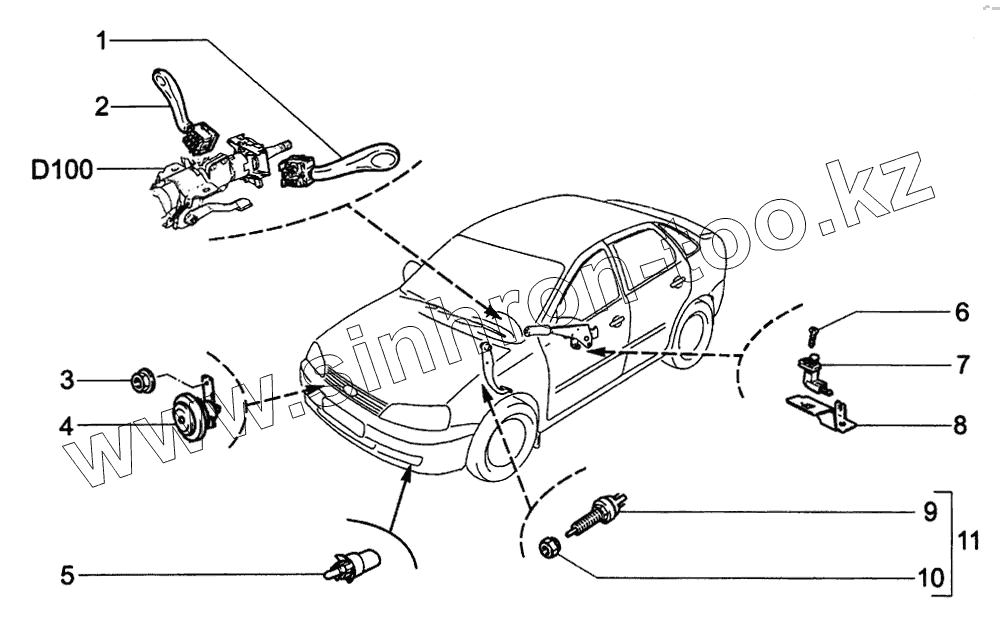 1
2
D100
3
4
5
6
7
8
9
10
11
www.sinhron-too.kz