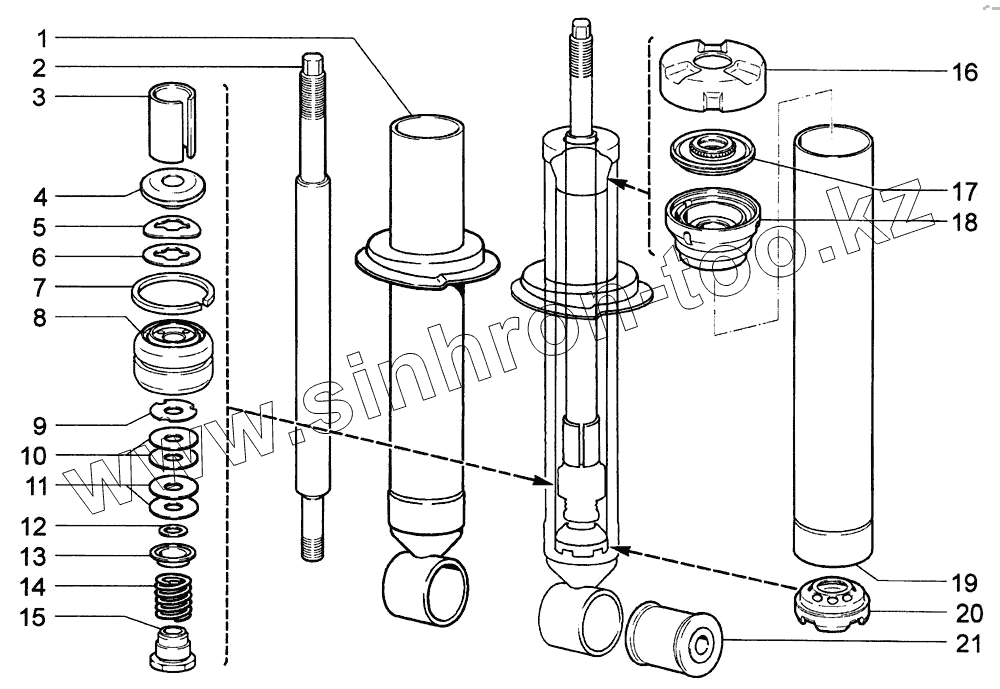 1
2
3
4
5
6
7
8
9
10
11
12
13
14
15
16
17
18
19
20
21
www.sinhron-too.kz