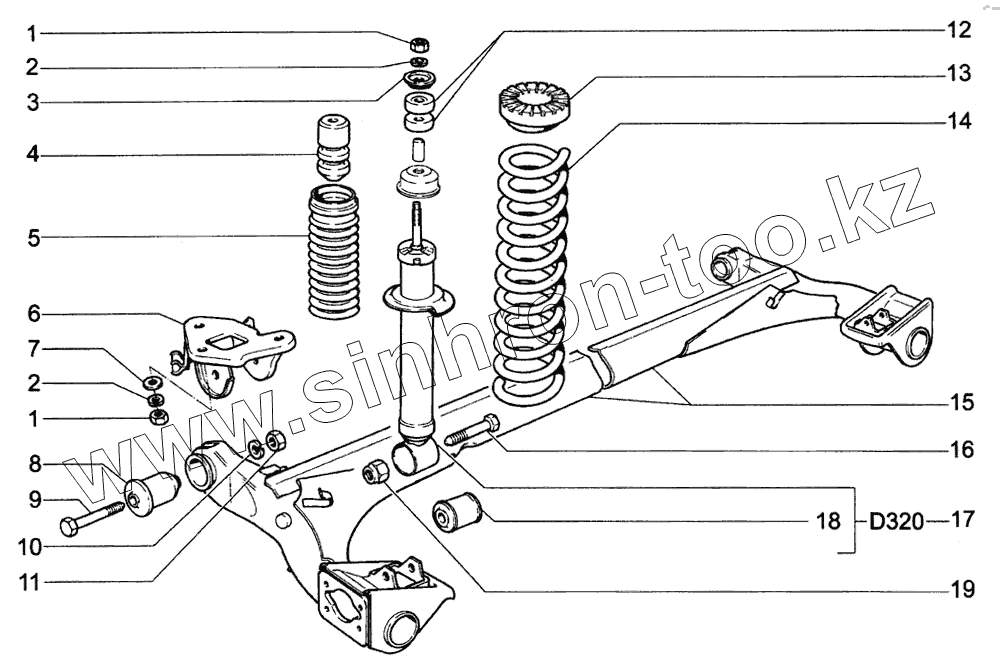 1
2
3
4
5
6
7
2
1
8
9
10
11
12
13
14
15
16
18
D320
17
19
www.sinhron-too.kz