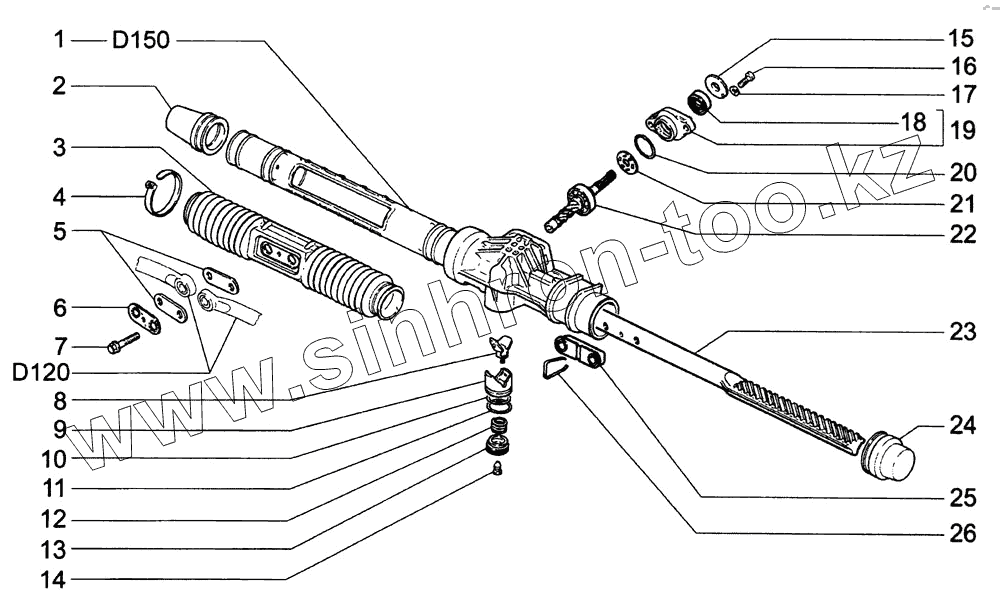 1 D150
2
3
4
5
6
7
D120
8
9
10
11
12
13
14
15
16
17
18
19
20
21
22
23
24
25
26
www.sinhron-too.kz