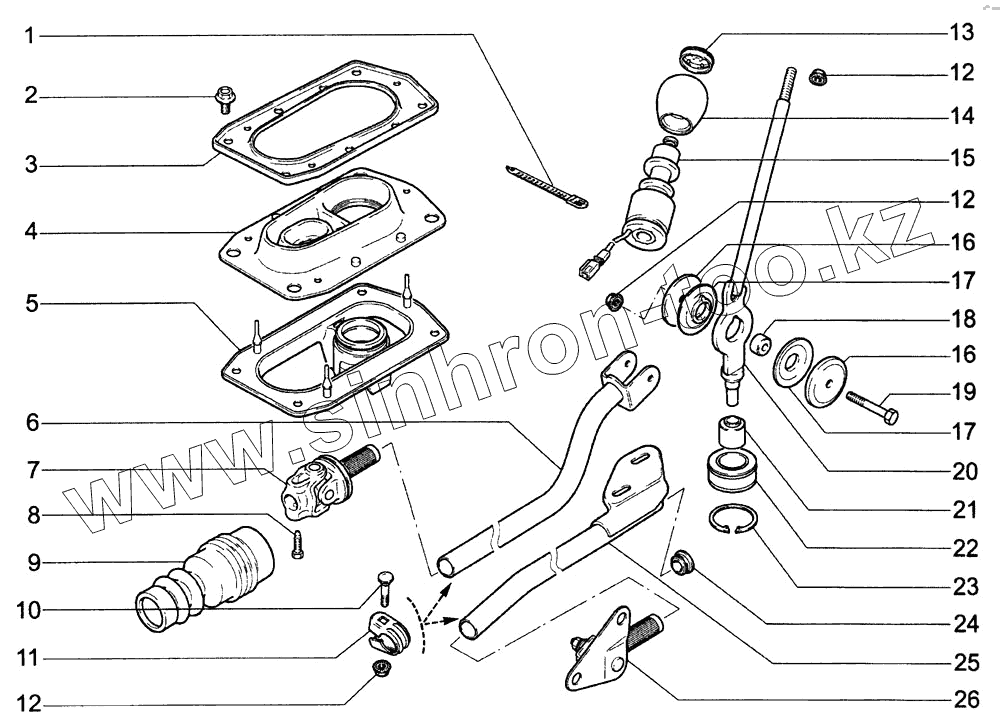 1
2
3
4
5
6
7
8
9
10
11
12
13
12
14
15
12
16
17
18
16
19
17
20
21
22
23
24
25
26
www.sinhron-too.kz