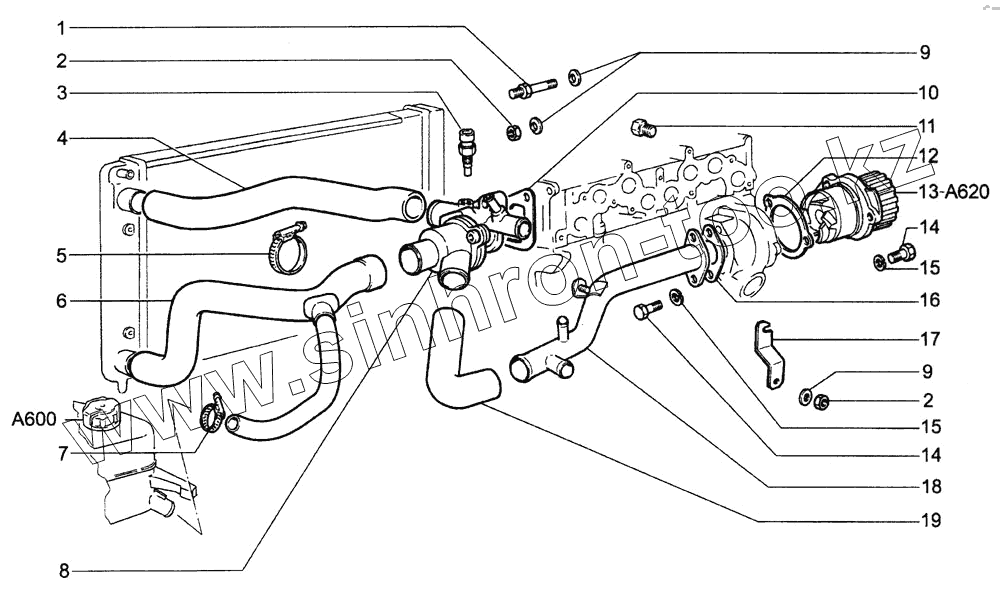 1
2
3
4
5
6
A600
7
8
9
10
11
12
13-A620
14
15
16
17
9
2
15
14
18
19
www.sinhron-tok.kz