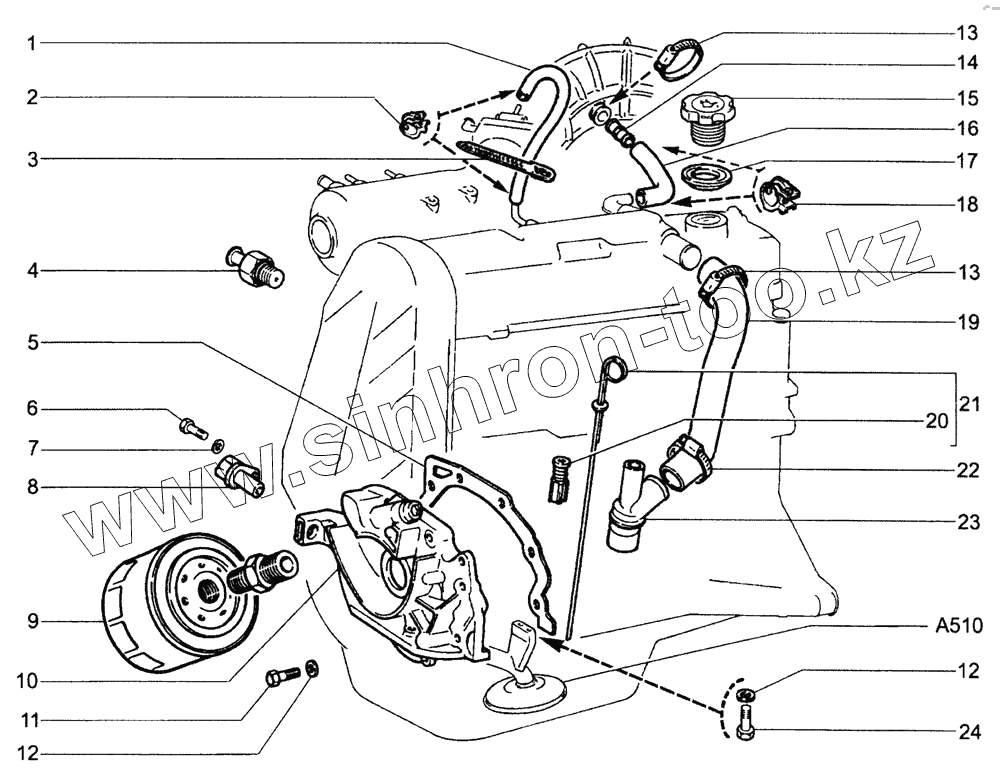 1
2
3
4
5
6
7
8
9
10
11
12
13
14
15
16
17
18
13
19
21
20
22
23
A510
12
24
www.sinhron-too.kz