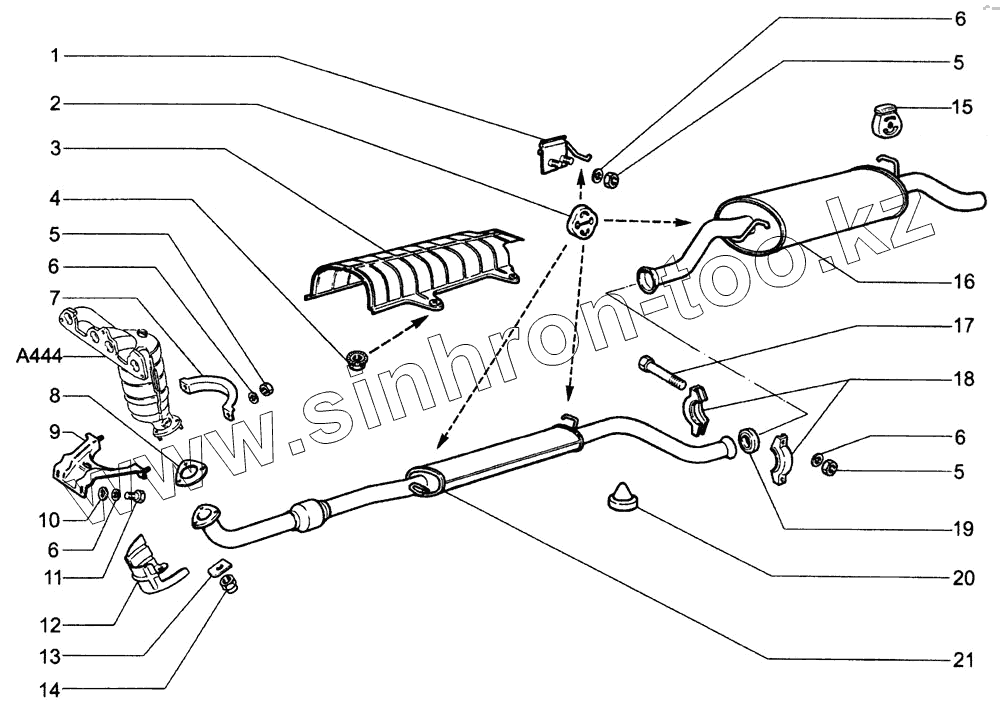 1
2
3
4
5
6
7
A444
8
9
10
6
11
12
13
14
6
5
15
16
17
18
6
5
19
20
21
www.sinhron-too.kz