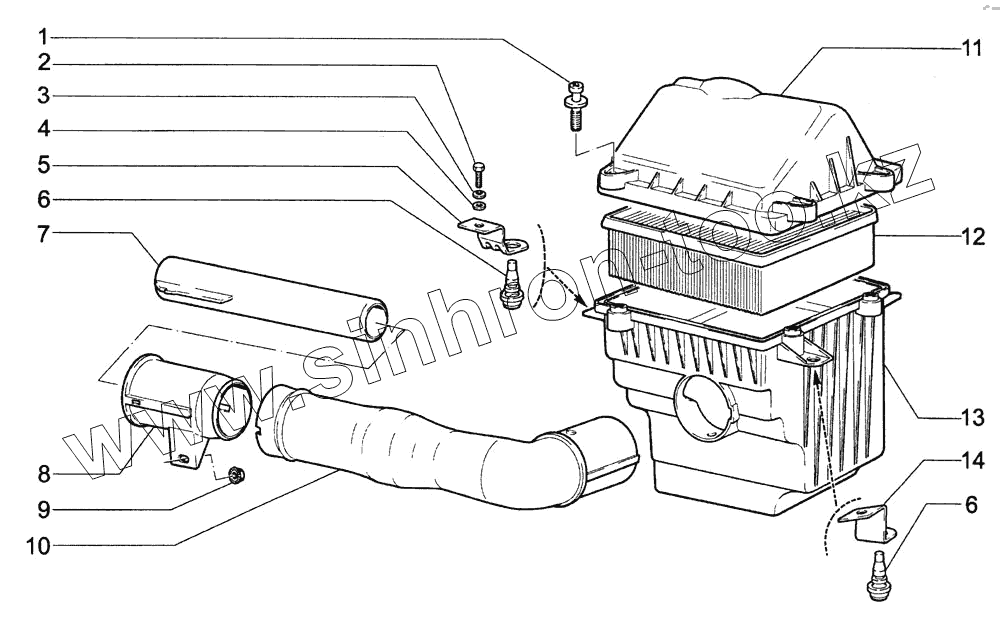 1
2
3
4
5
6
7
8
9
10
11
12
13
14
6
www.sinhron-too.kz