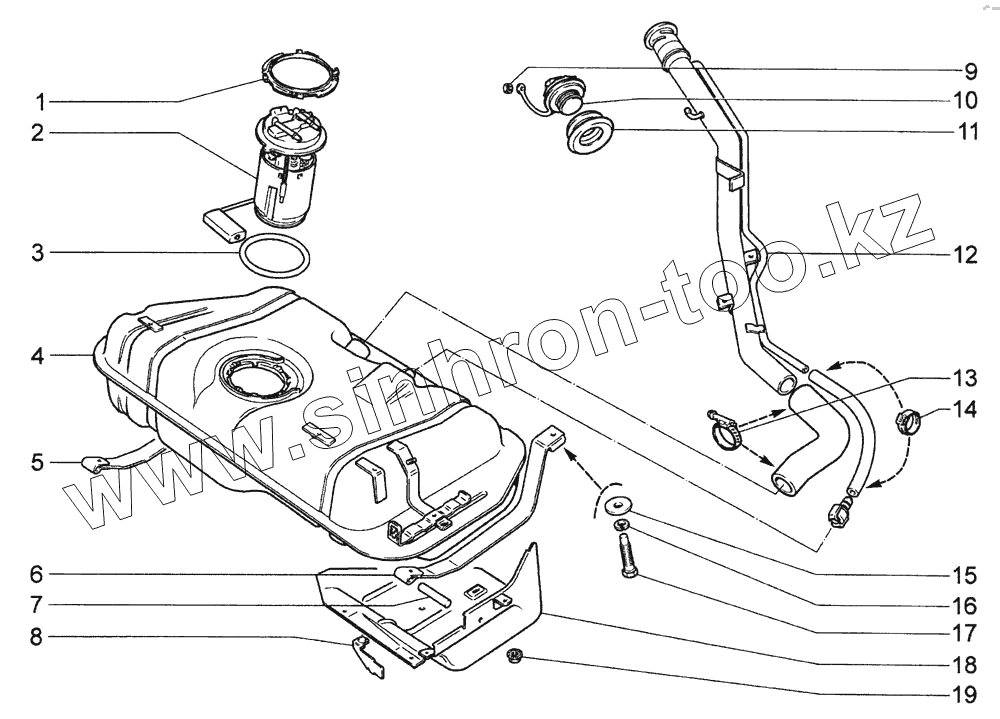 1
2
3
4
5
6
7
8
9
10
11
12
13
14
15
16
17
18
19
www.sinhron-too.kz