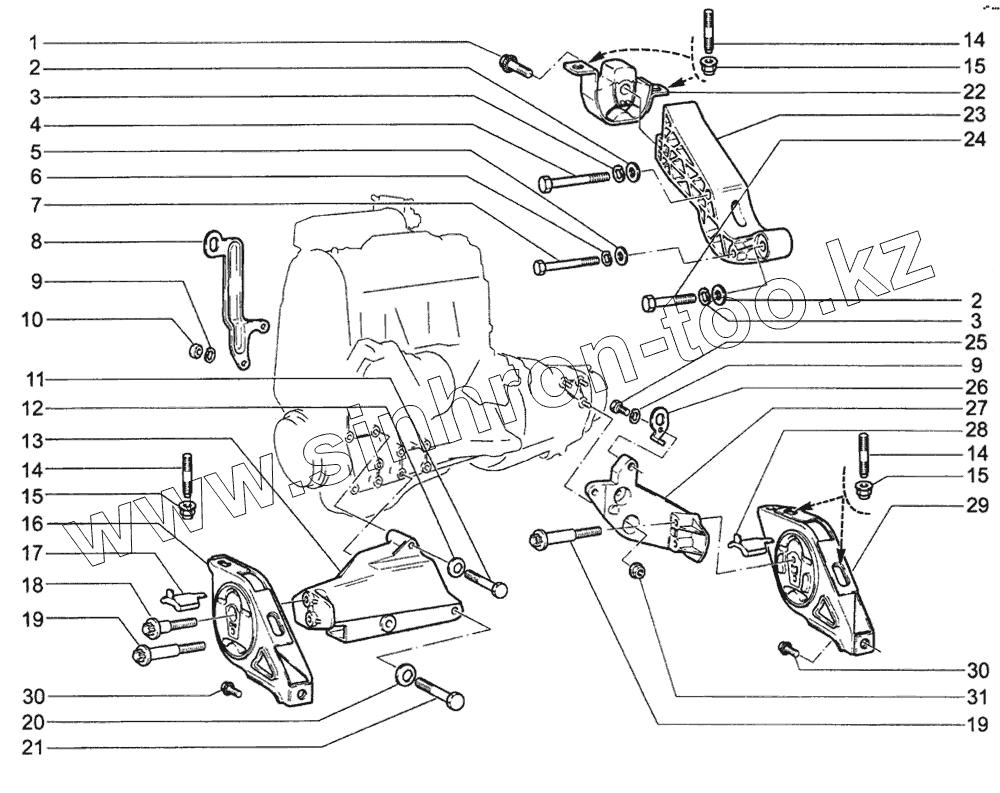 1
2
3
4
5
6
7
8
9
10
11
12
13
14
15
16
17
18
19
30
20
21

14
15
22
23
24
2
3
25
9
26
27
28
14
15
29
30
31
19

www.sinhron-too.kz