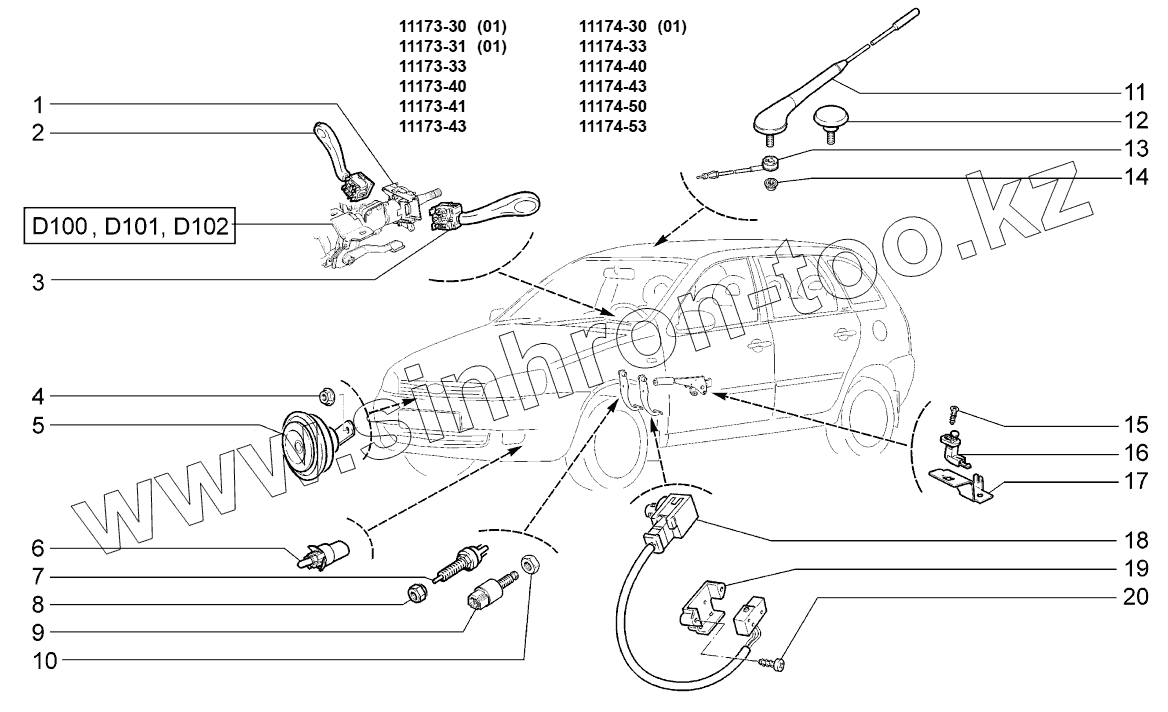 11173-30 (01)
11173-31 (01)
11173-33
11173-40
11173-41
11173-43

11174-30 (01)
11174-33
11174-40
11174-43
11174-50
11174-53

1
2
D100, D101, D102
3
4
5
6
7
8
9
10
11
12
13
14
15
16
17
18
19
20

www.sinhrom-too.kz