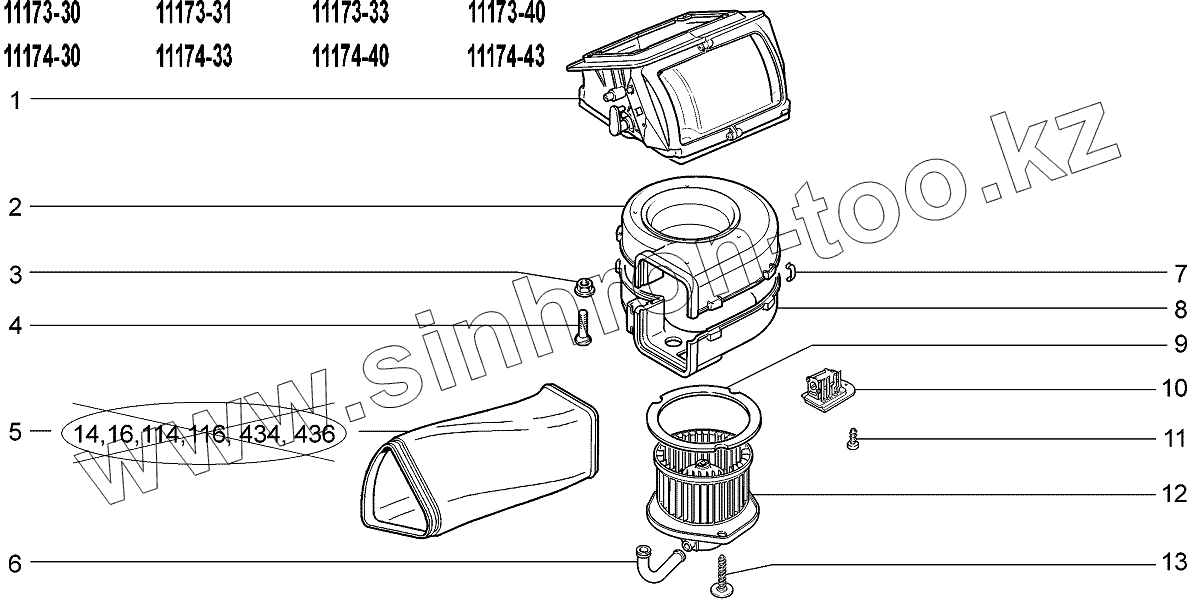 11173-30 11173-31 11173-33 11173-40

11174-30 11174-33 11174-40 11174-43

1

2

3

4

5

14,16,114,116, 434, 436

6

7

8

9

10

11

12

13

www.sinhron-too.kz