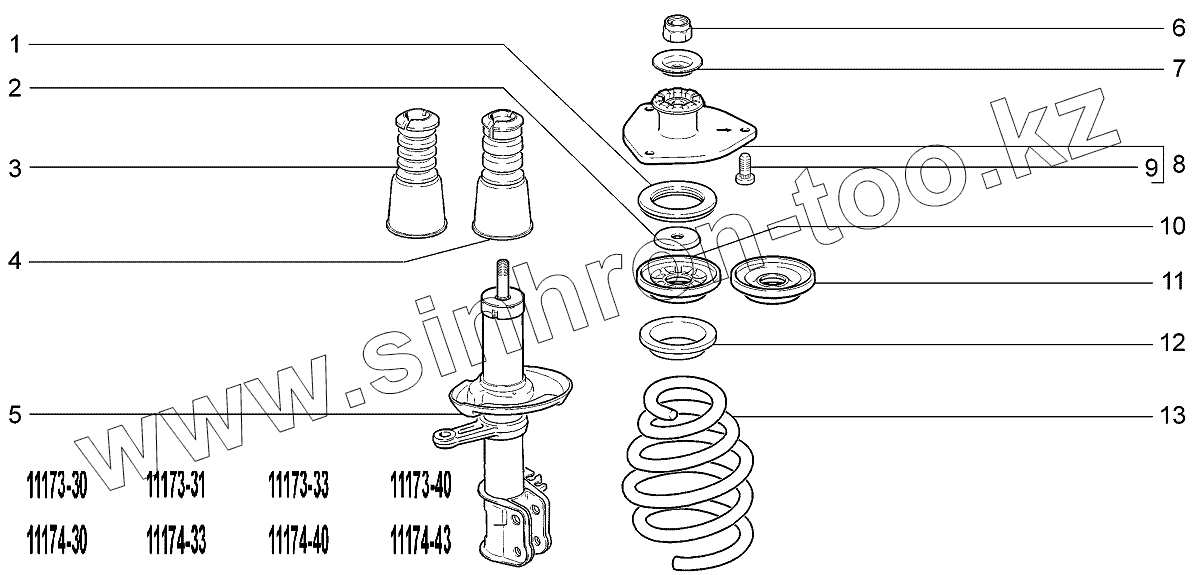 1
2
3
4
5
6
7
8
9
10
11
12
13

www.sinhron-too.kz

11173-30 11173-31 11173-33 11173-40
11174-30 11174-33 11174-40 11174-43