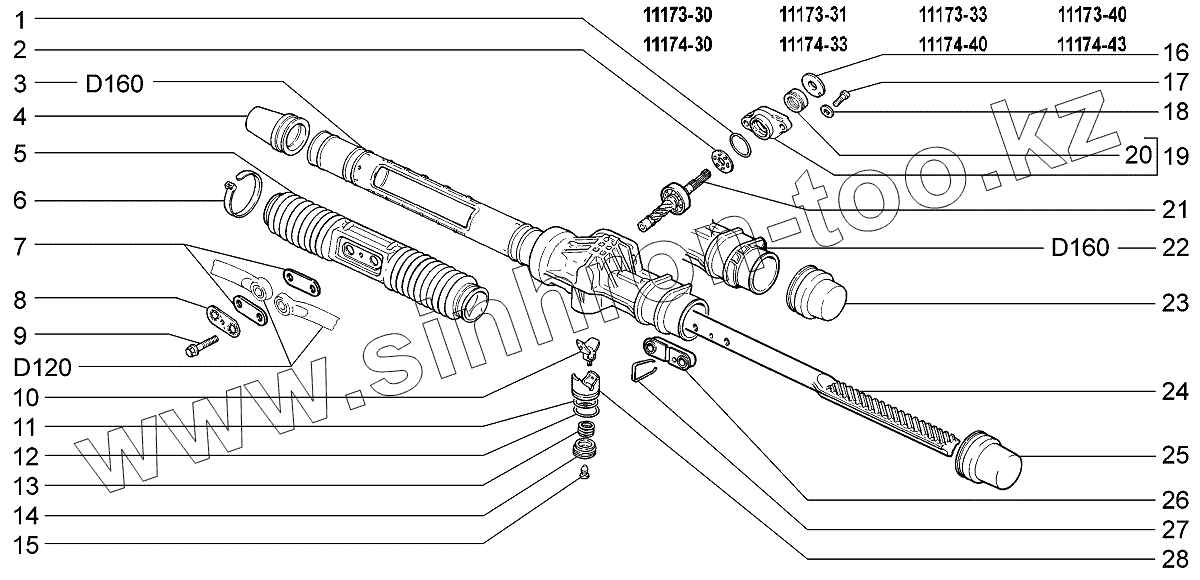 11173-30 11173-31 11173-33 11173-40
11174-30 11174-33 11174-40 11174-43

1
2
3 D160
4
5
6
7
8
9
D120
10
11
12
13
14
15

16
17
18
20 19
21
D160 22
23
24
25
26
27
28

www.sinhron-too.kz