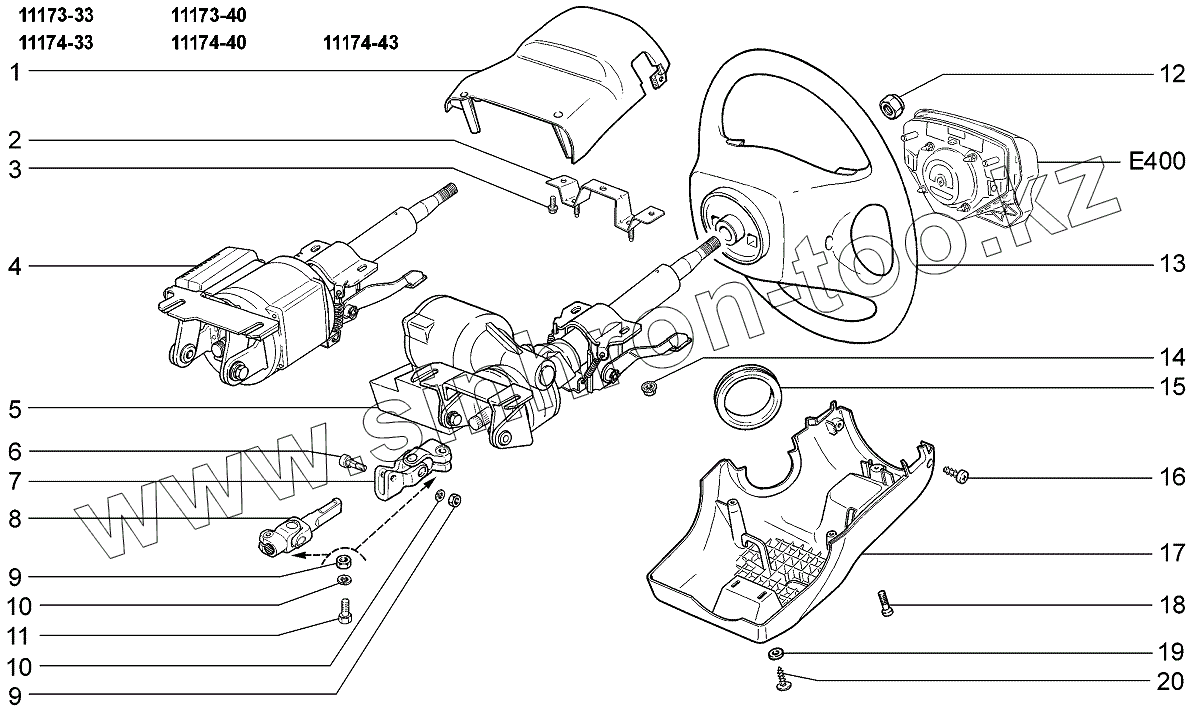 11173-33 11173-40
11174-33 11174-40 11174-43

1
2
3
4
5
6
7
8
9
10
11
10
9

12
E400
13
14
15
16
17
18
19
20

www.sintron-too.kz