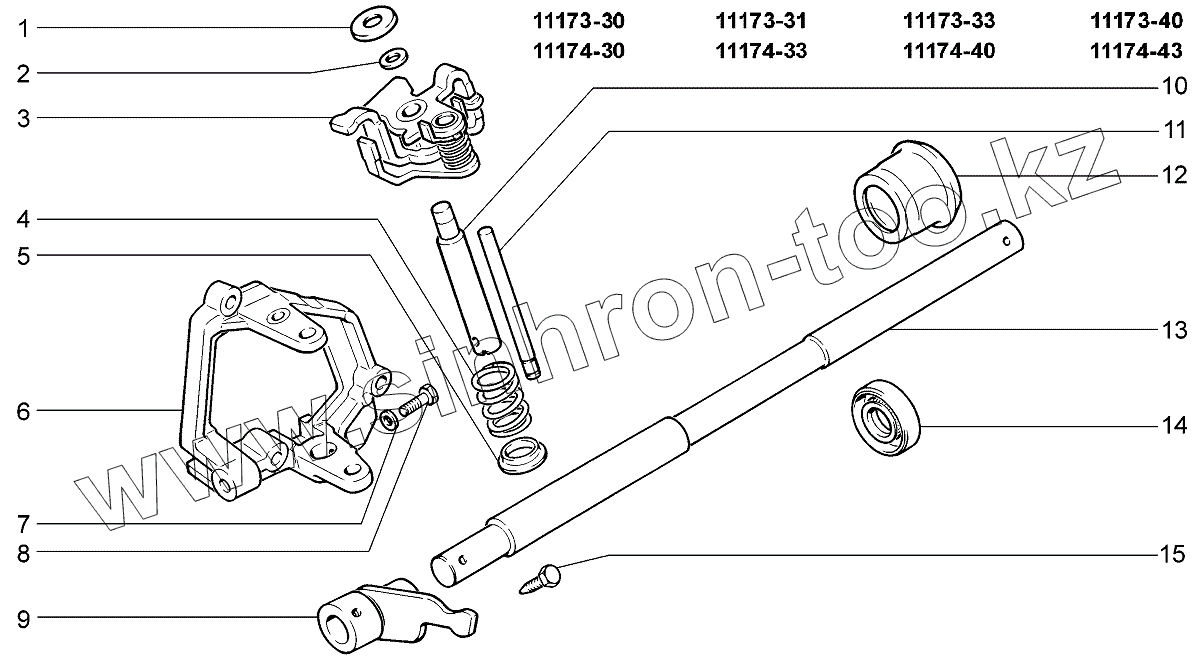 11173-30 11173-31 11173-33 11173-40
11174-30 11174-33 11174-40 11174-43

1
2
3
4
5
6
7
8
9
10
11
12
13
14
15

www.sinhron-too.kz