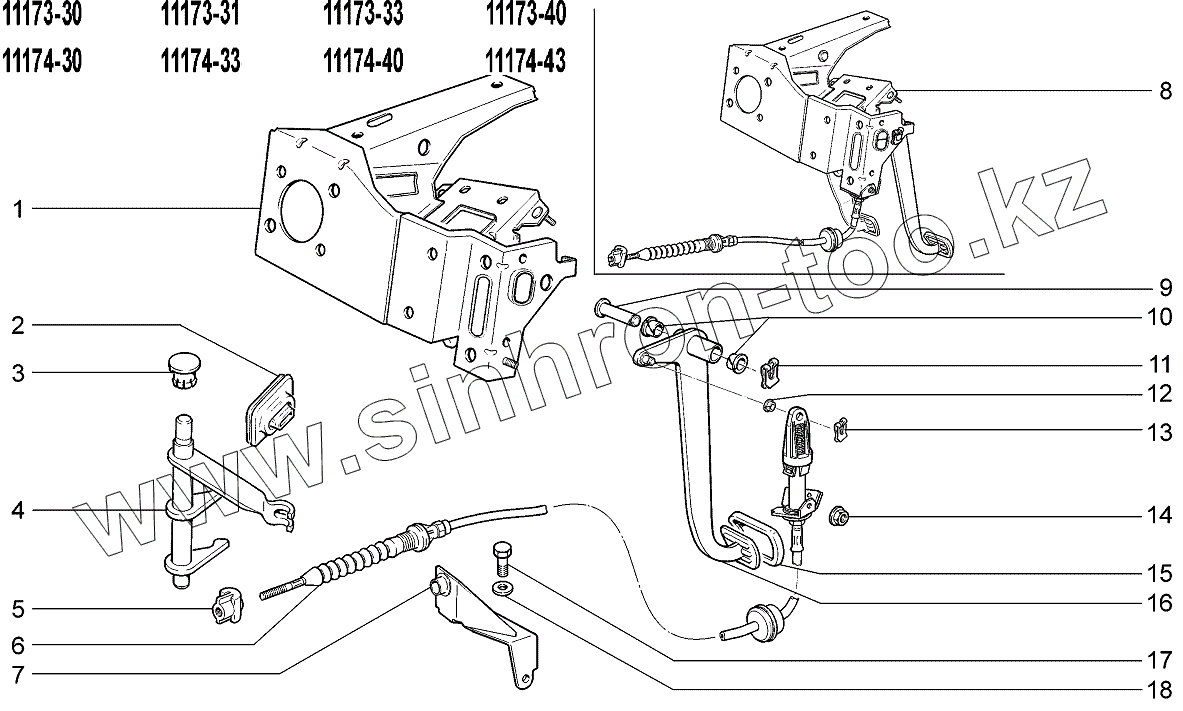 11173-30 11173-31 11173-33 11173-40

11174-30 11174-33 11174-40 11174-43

1
2
3
4
5
6
7
8
9
10
11
12
13
14
15
16
17
18

www.sinnron-too.kz