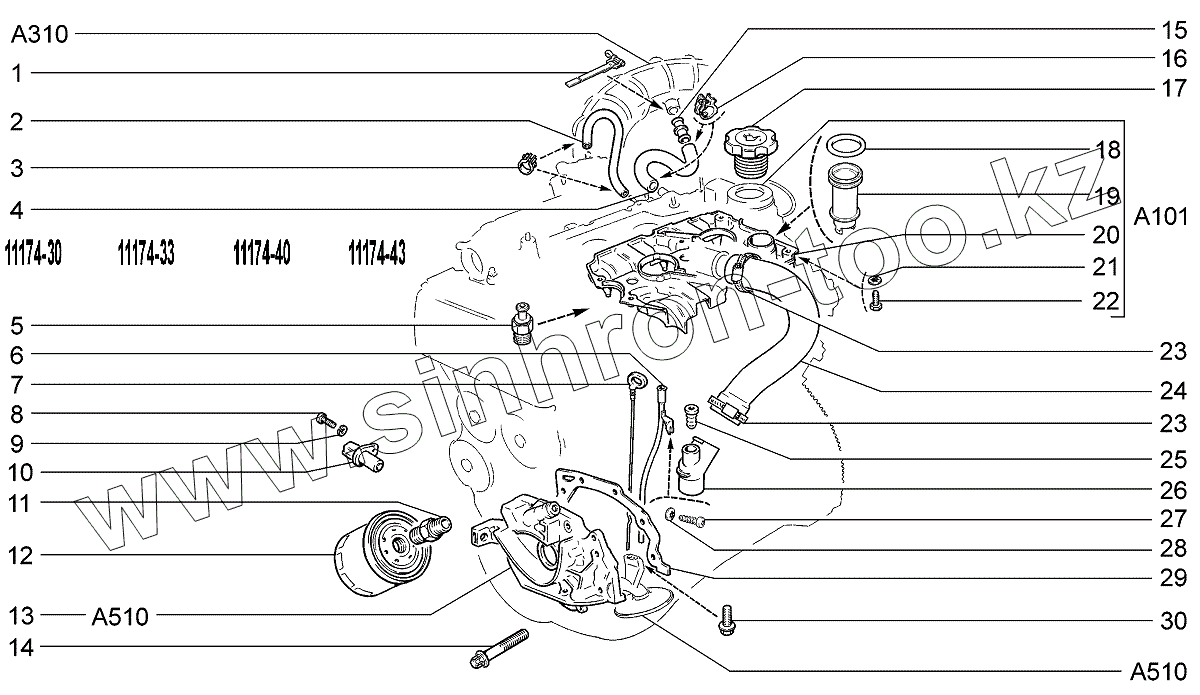 A310
1
2
3
4
11174-30 11174-33 11174-40 11174-43
5
6
7
8
9
10
11
12
13 A510
14
15
16
17
18
19
A101
20
21
22
23
24
23
25
26
27
28
29
30
A510
www.simnrom-too.kz