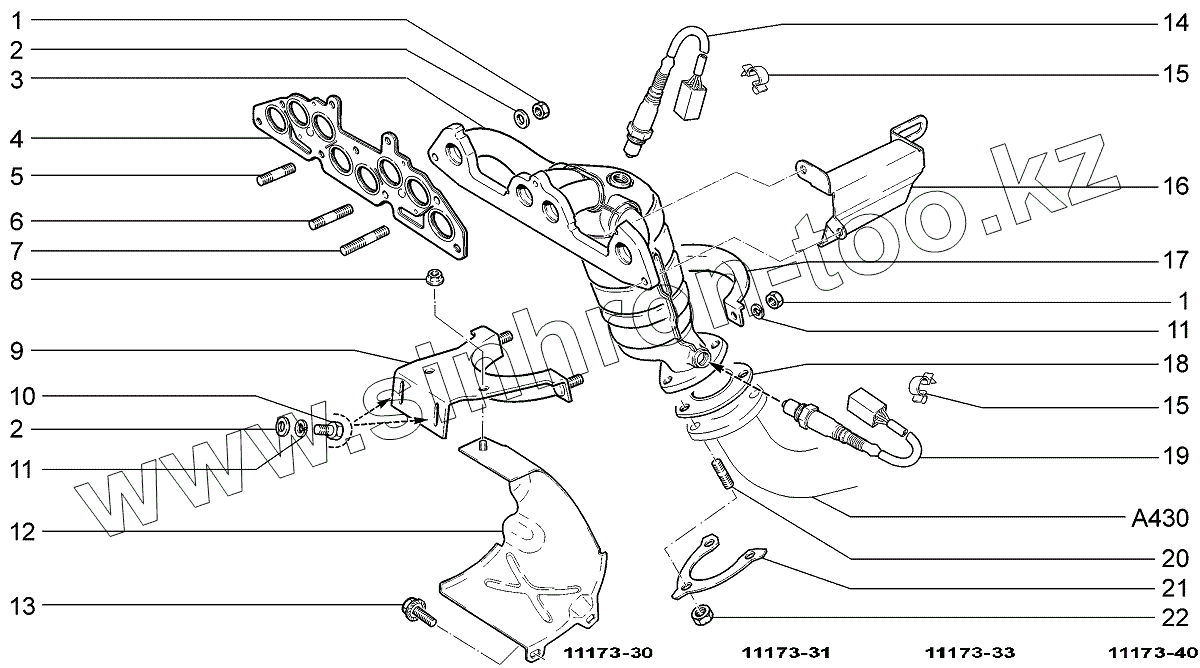 1
2
3
4
5
6
7
8
9
10
2
11
12
13

14
15
16
17
1
11
18
15
19
A430
20
21
22

www.sinhron-too.kz

11173-30
11173-31
11173-33
11173-40