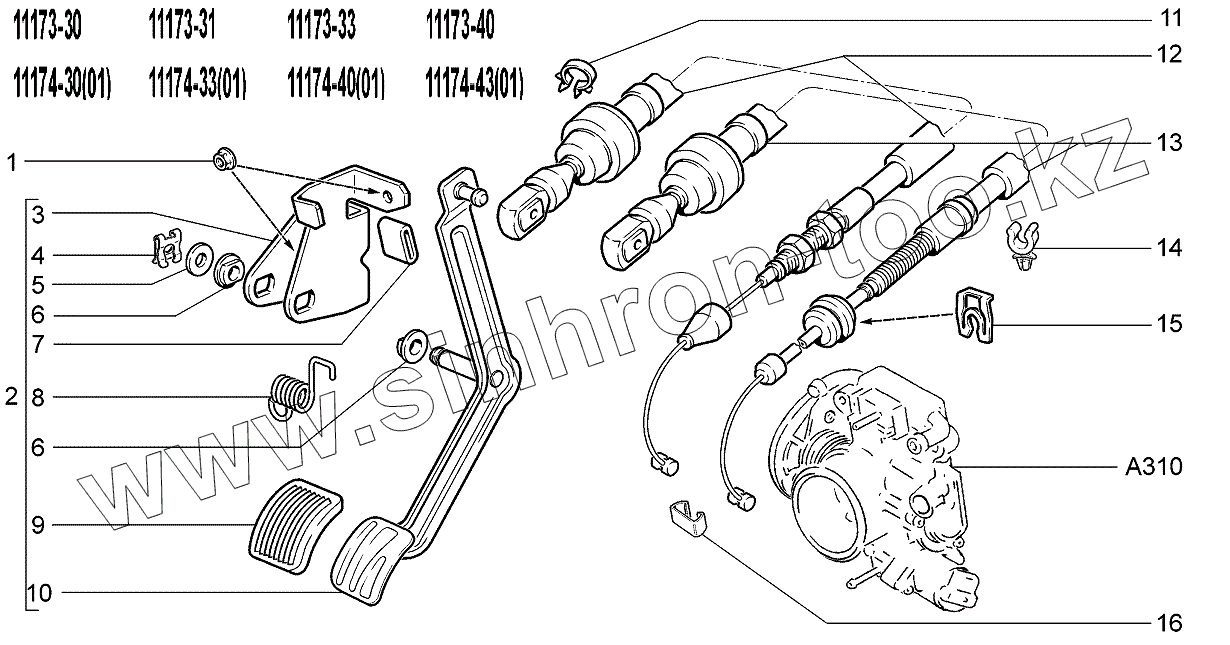 11173-30 11173-31 11173-33 11173-40

11174-30(01) 11174-33(01) 11174-40(01) 11174-43(01)

1
2
3
4
5
6
7
8
6
9
10

11
12
13
14
15
A310
16

www.sinhrontoo.kz