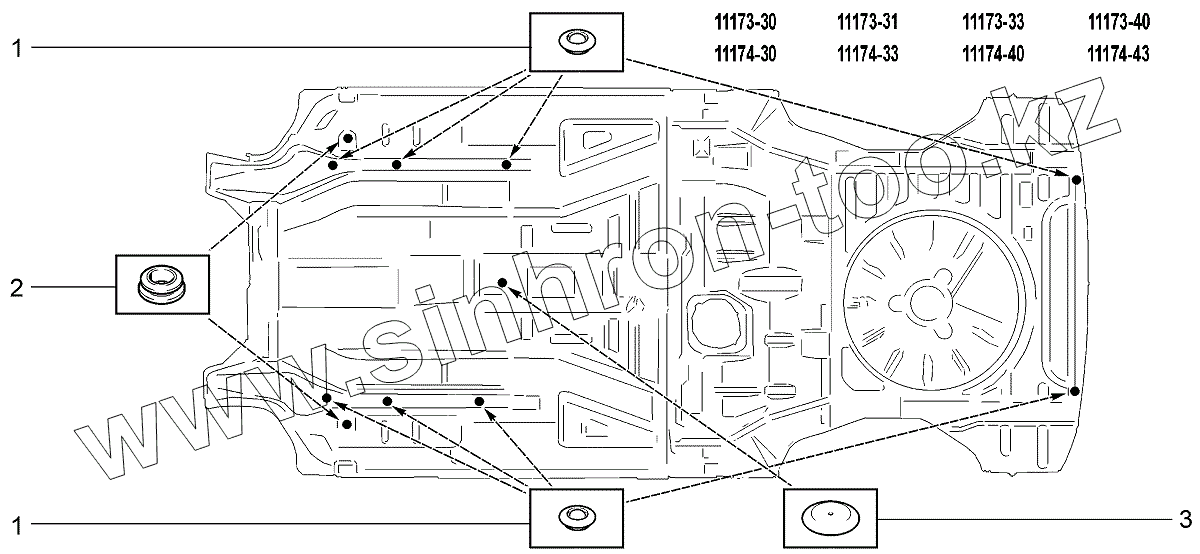 1

11173-30 11173-31 11173-33 11173-40
11174-30 11174-33 11174-40 11174-43

2

www.sinhron-too.kz

1

3