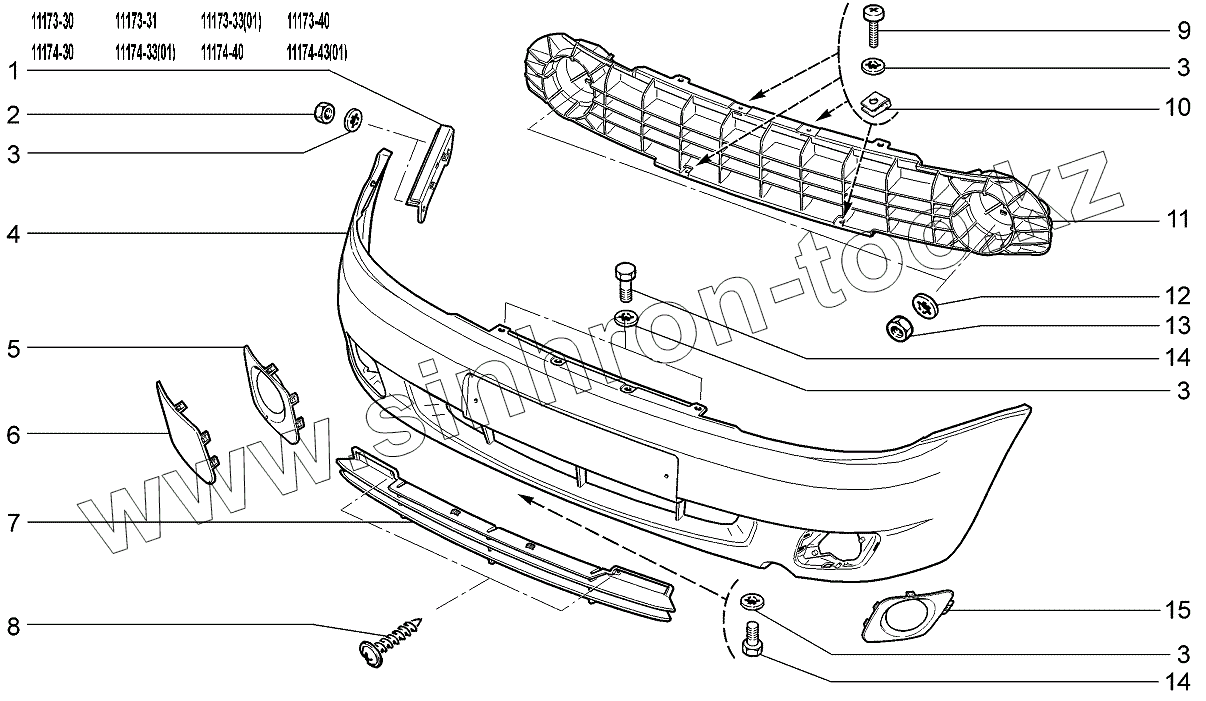 11173-30 11173-31 11173-33(01) 11173-40
11174-30 11174-33(01) 11174-40 11174-43(01)

1
2
3
4
5
6
7
8

9
3
10
11
12
13
14
3
15
3
14

www.sinhron-too.kz