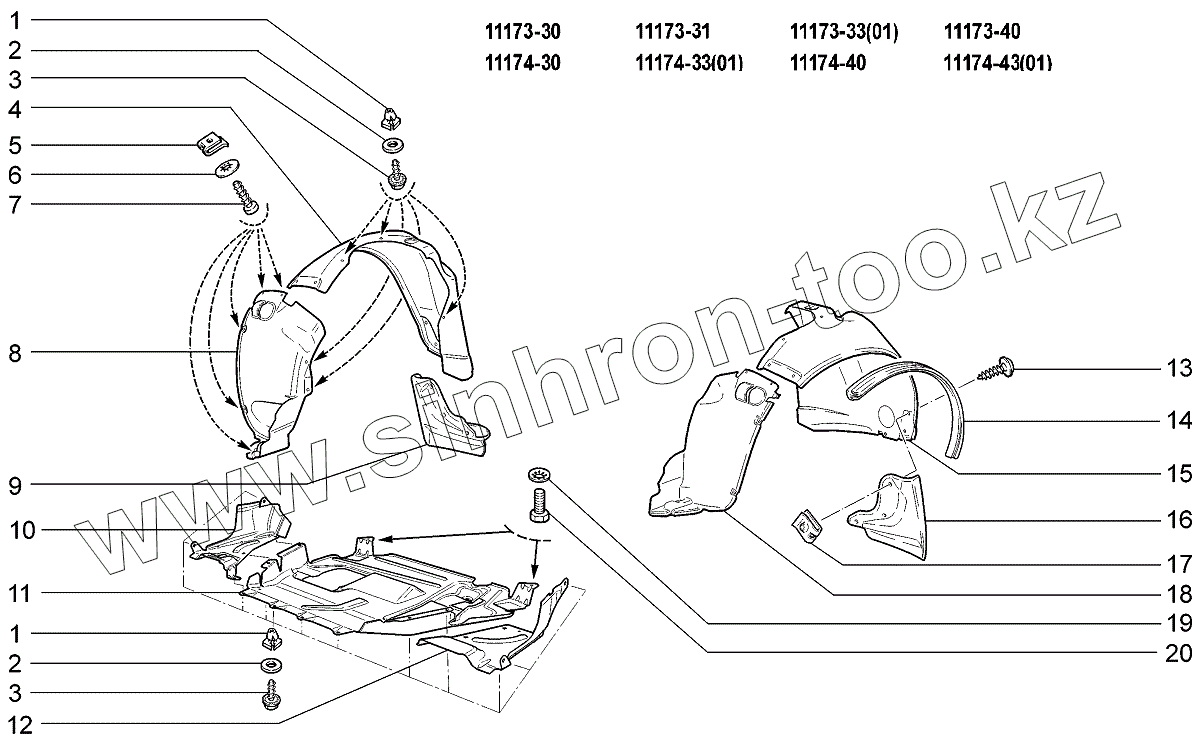 11173-30 11173-31 11173-33(01) 11173-40
11174-30 11174-33(01) 11174-40 11174-43(01)

1
2
3
4
5
6
7
8
9
10
11
1
2
3
12

13
14
15
16
17
18
19
20

www.sinhron-too.kz