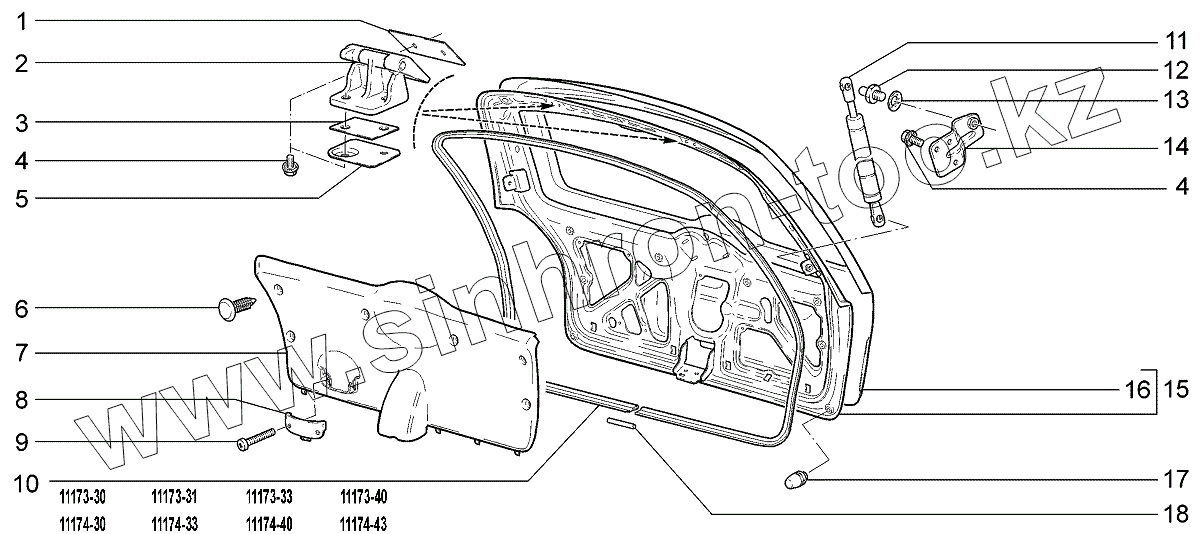 1
2
3
4
5
6
7
8
9
10
11
12
13
14
4
16
15
17
18

www.sinhron-too.kz

11173-30 11173-31 11173-33 11173-40
11174-30 11174-33 11174-40 11174-43