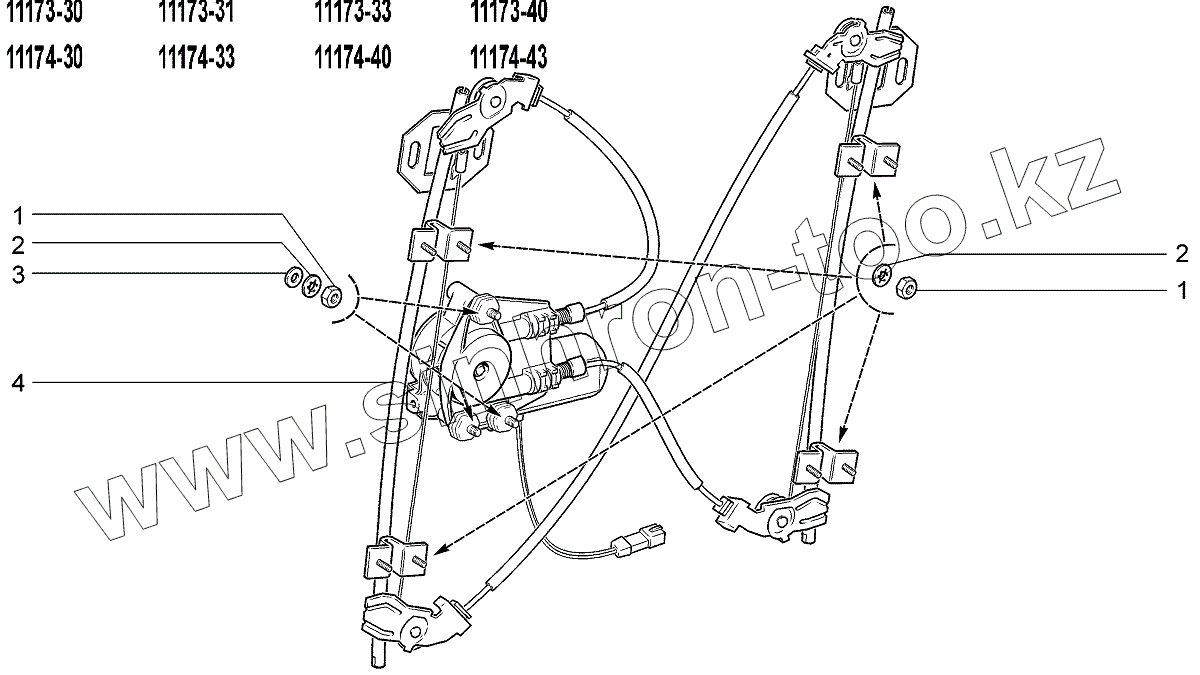 11173-30 11173-31 11173-33 11173-40

11174-30 11174-33 11174-40 11174-43

1
2
3
4
2
1

www.sintron-too.kz