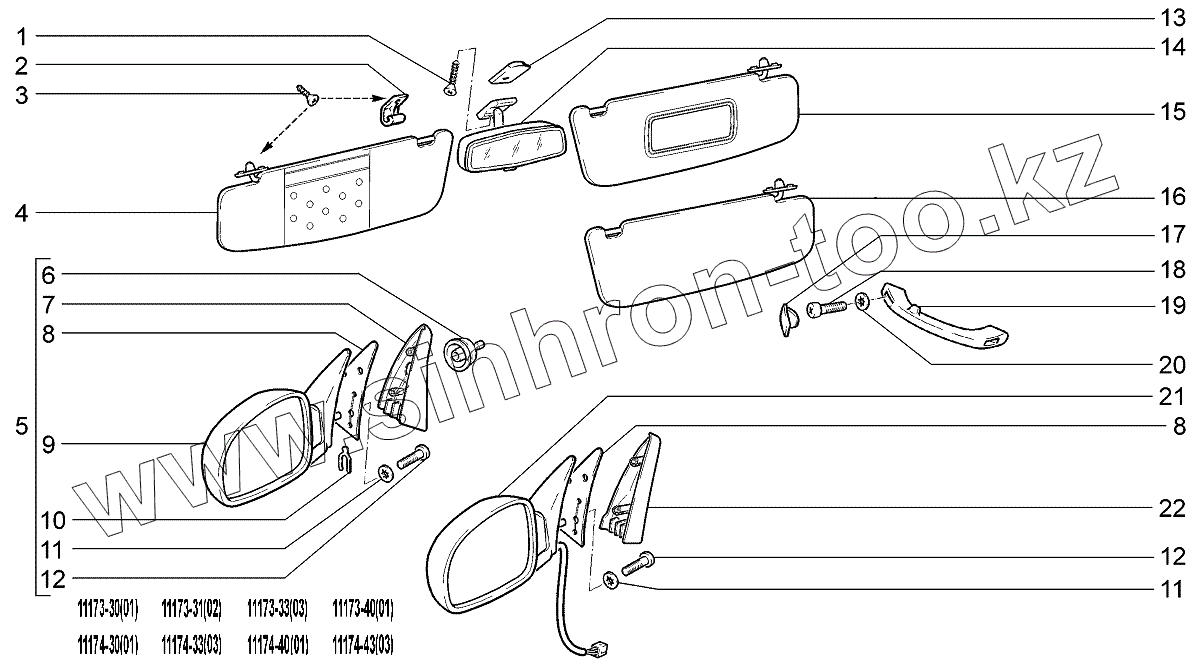 1
2
3
4
5
6
7
8
9
10
11
12

13
14
15
16
17
18
19
20
21
8
22
12
11

www.sinhron-too.kz

11173-30(01) 11173-31(02) 11173-33(03) 11173-40(01)
11174-30(01) 11174-33(03) 11174-40(01) 11174-43(03)