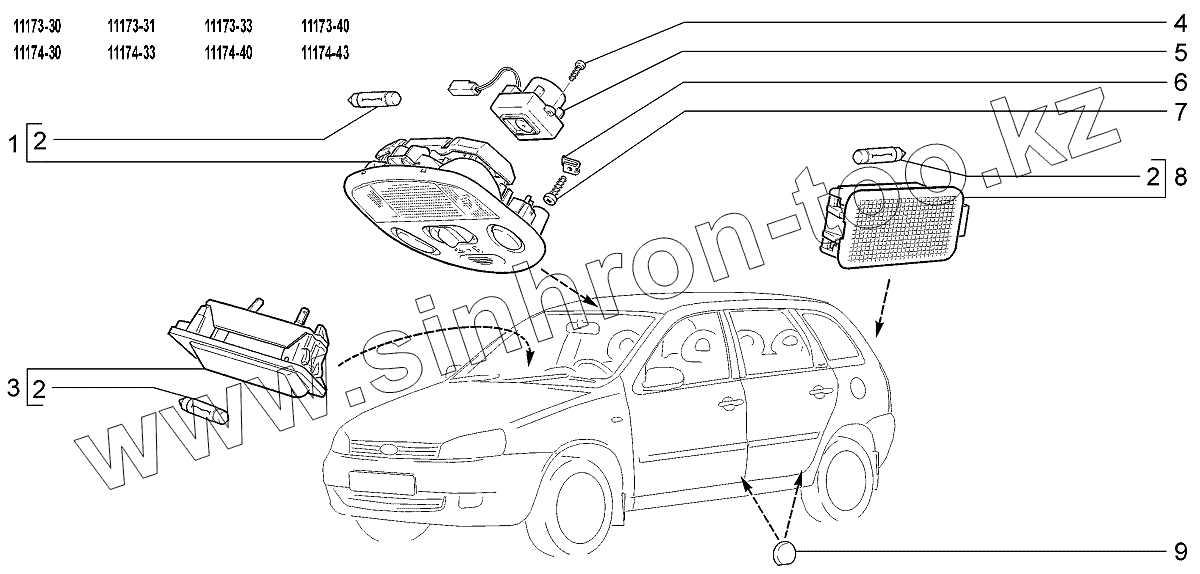 11173-30 11173-31 11173-33 11173-40
11174-30 11174-33 11174-40 11174-43

4
5
6
7
1 2
2 8
3 2
9

www.sinhron-too.kz