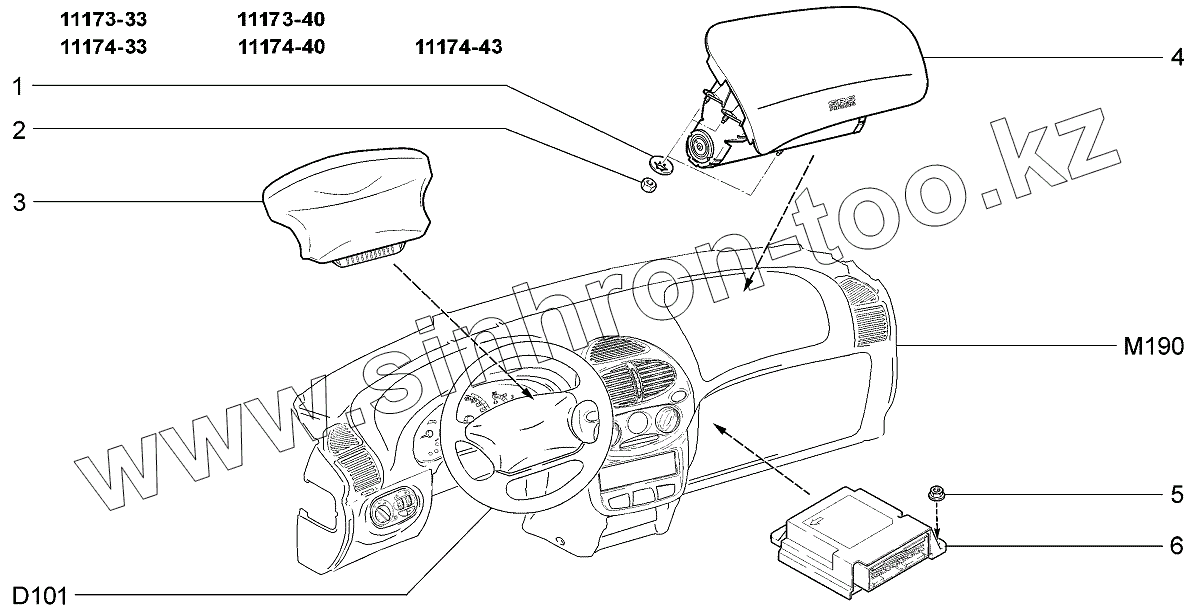 11173-33 11173-40
11174-33 11174-40 11174-43

1
2
3
4
M190
5
6
D101

www.sinhron-too.kz