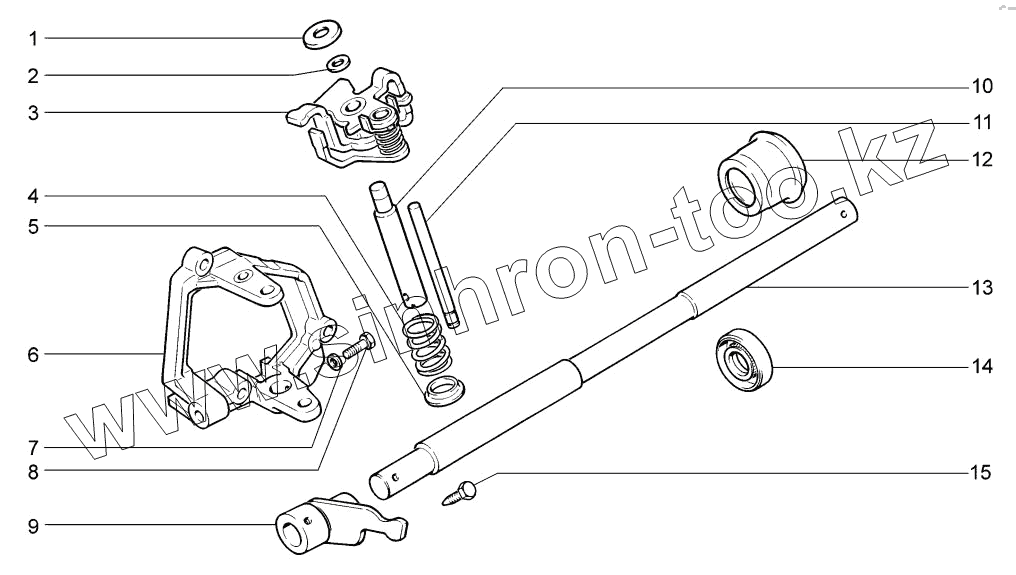 1
2
3
4
5
6
7
8
9
10
11
12
13
14
15
www.sinhron-too.kz