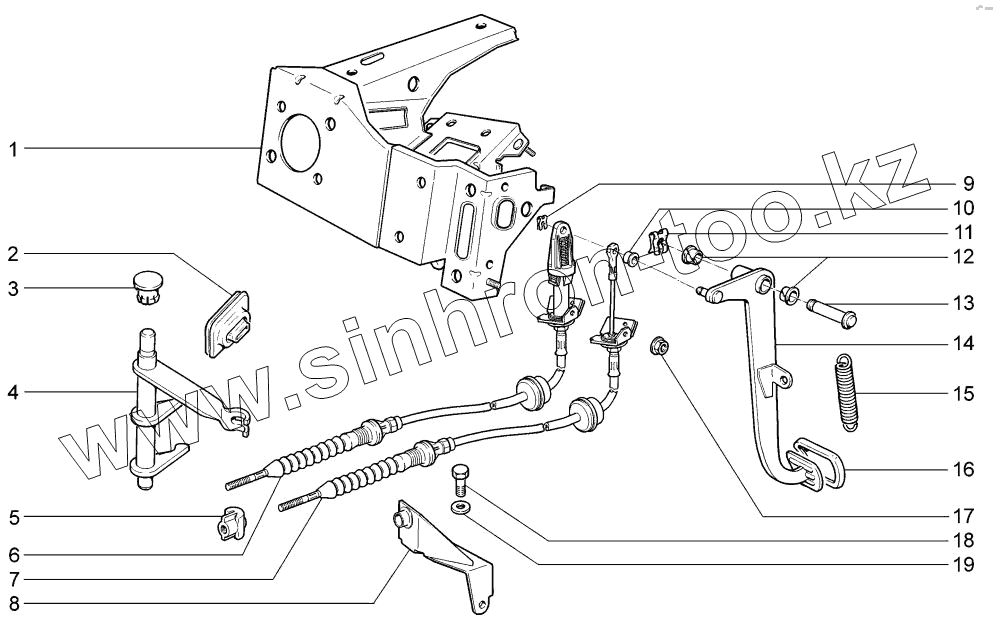 1
2
3
4
5
6
7
8
9
10
11
12
13
14
15
16
17
18
19
www.sinhron-too.kz