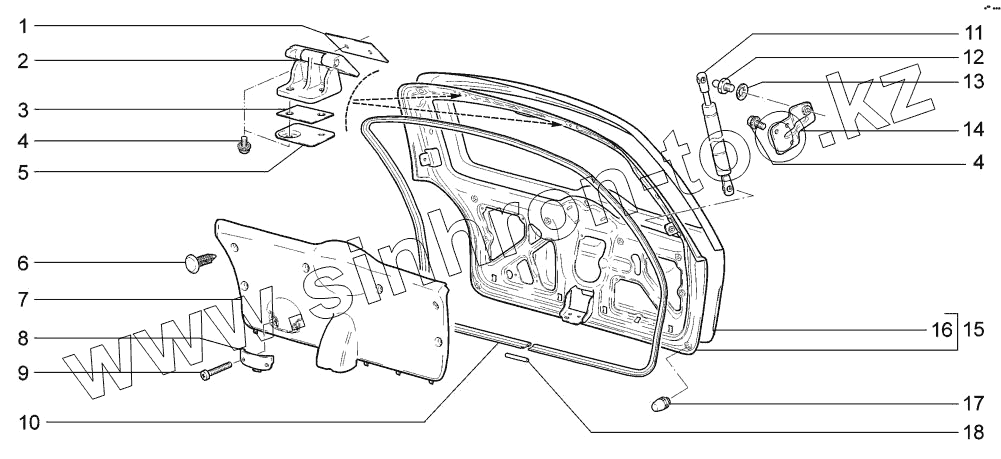 1
2
3
4
5
6
7
8
9
10
11
12
13
14
4
16
15
17
18
www.sinhron-too.kz