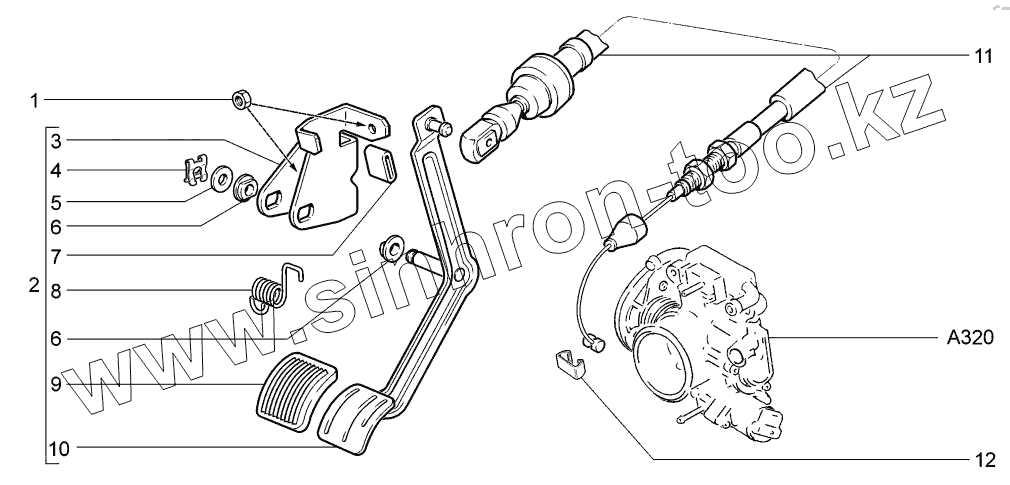 1
2
3
4
5
6
7
8
6
9
10
11
A320
12
www.sinhron-too.kz