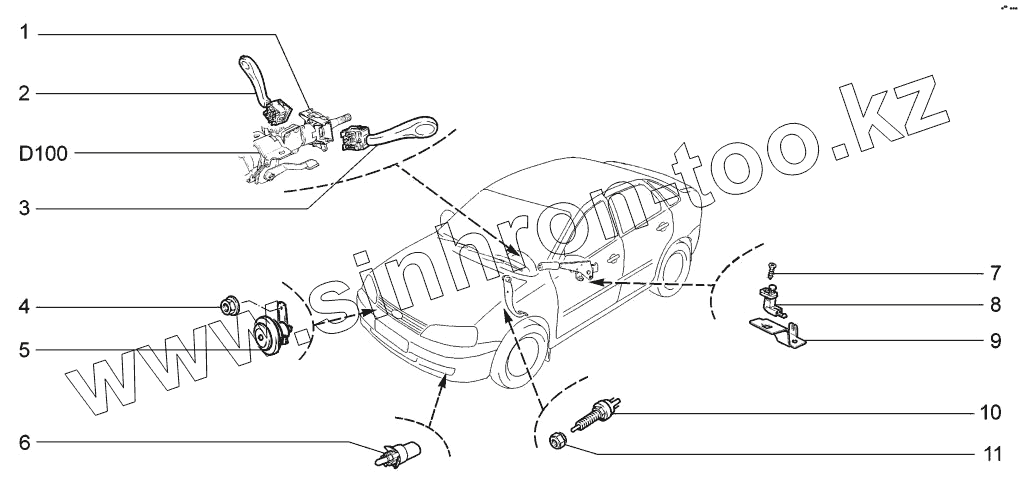 1
2
D100
3
4
5
6
7
8
9
10
11
www.sinhron-too.kz