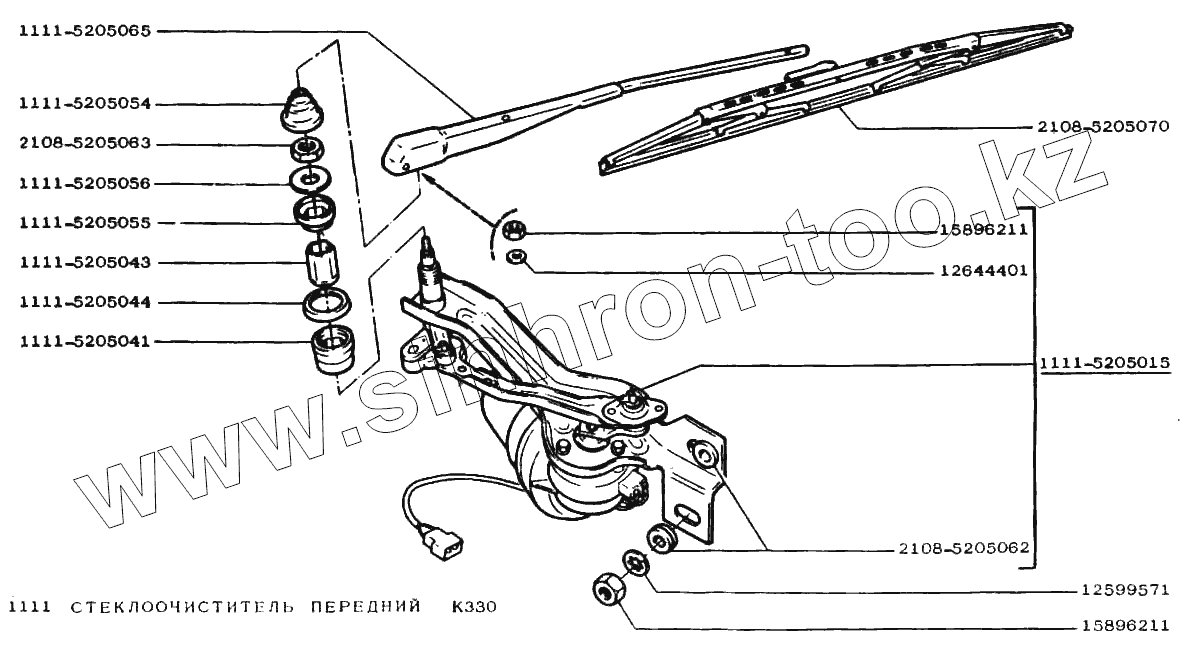 1111-5205065
1111-5205054
2108-5205063
1111-5205056
1111-5205055
1111-5205043
1111-5205044
1111-5205041
2108-5205070
15896211
12644401
1111-5205015
2108-5205062
12599571
15896211
www.sinhron-too.kz
1111 СТЕКЛООЧИСТИТЕЛЬ ПЕРЕДНИЙ К330