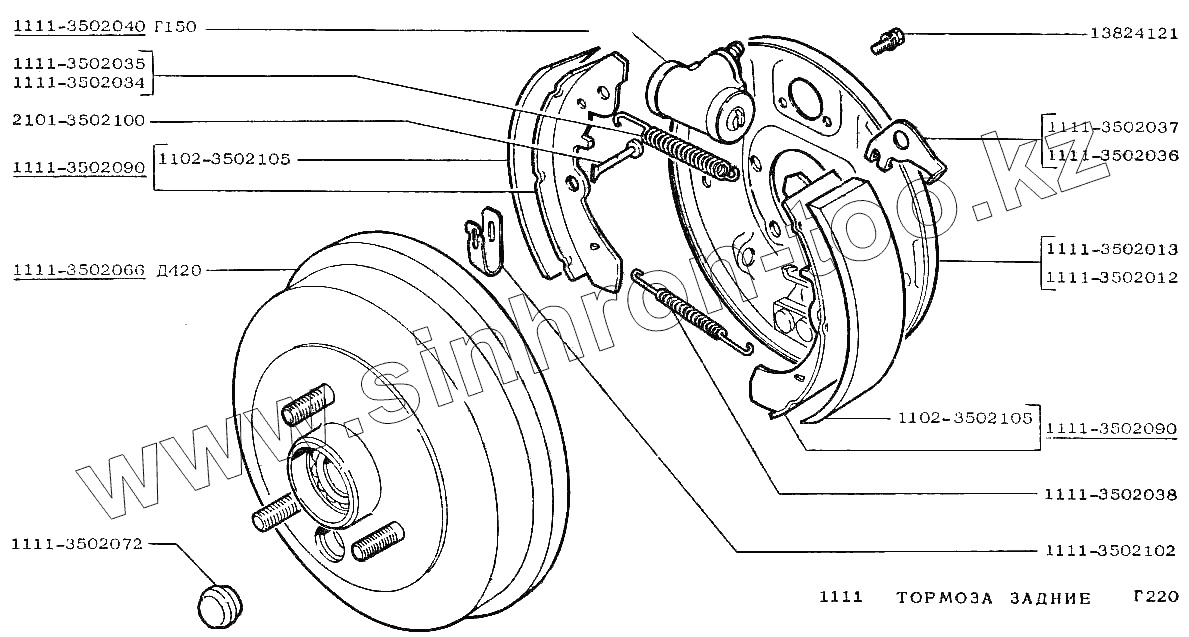 1111-3502040 Г150
1111-3502035
1111-3502034
2101-3502100
1111-3502090
1102-3502105
1111-3502066 Д420
1111-3502072
13824121
1111-3502037
1111-3502036
1111-3502013
1111-3502012
1102-3502105
1111-3502090
1111-3502038
1111-3502102
www.sinhron-too.kz
1111 ТОРМОЗА ЗАДНИЕ Г220