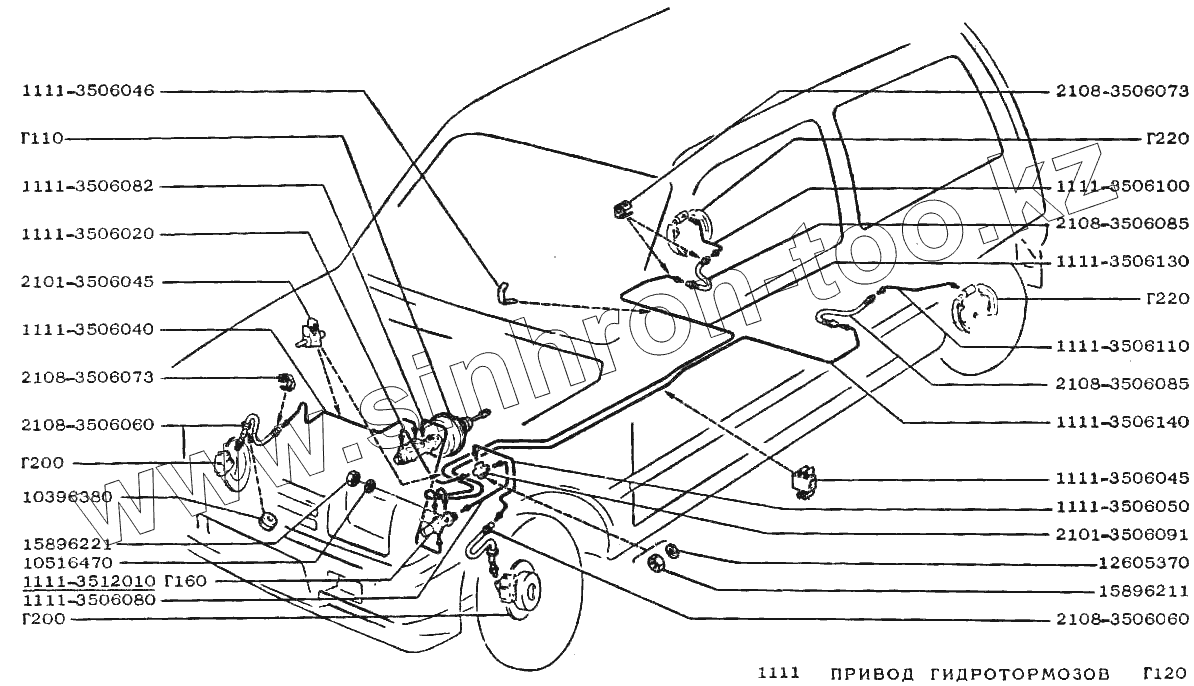 1111-3506046
Г110
1111-3506082
1111-3506020
2101-3506045
1111-3506040
2108-3506073
2108-3506060
Г200
10396380
15896221
10516470
1111-3512010 Г160
1111-3506080
Г200

2108-3506073
Г220
1111-3506100
2108-3506085
1111-3506130
Г220
1111-3506110
2108-3506085
1111-3506140
1111-3506045
1111-3506050
2101-3506091
12605370
15896211
2108-3506060

www.sinhron-too.kz

1111 ПРИВОД ГИДРОТОРМОЗОВ Г120