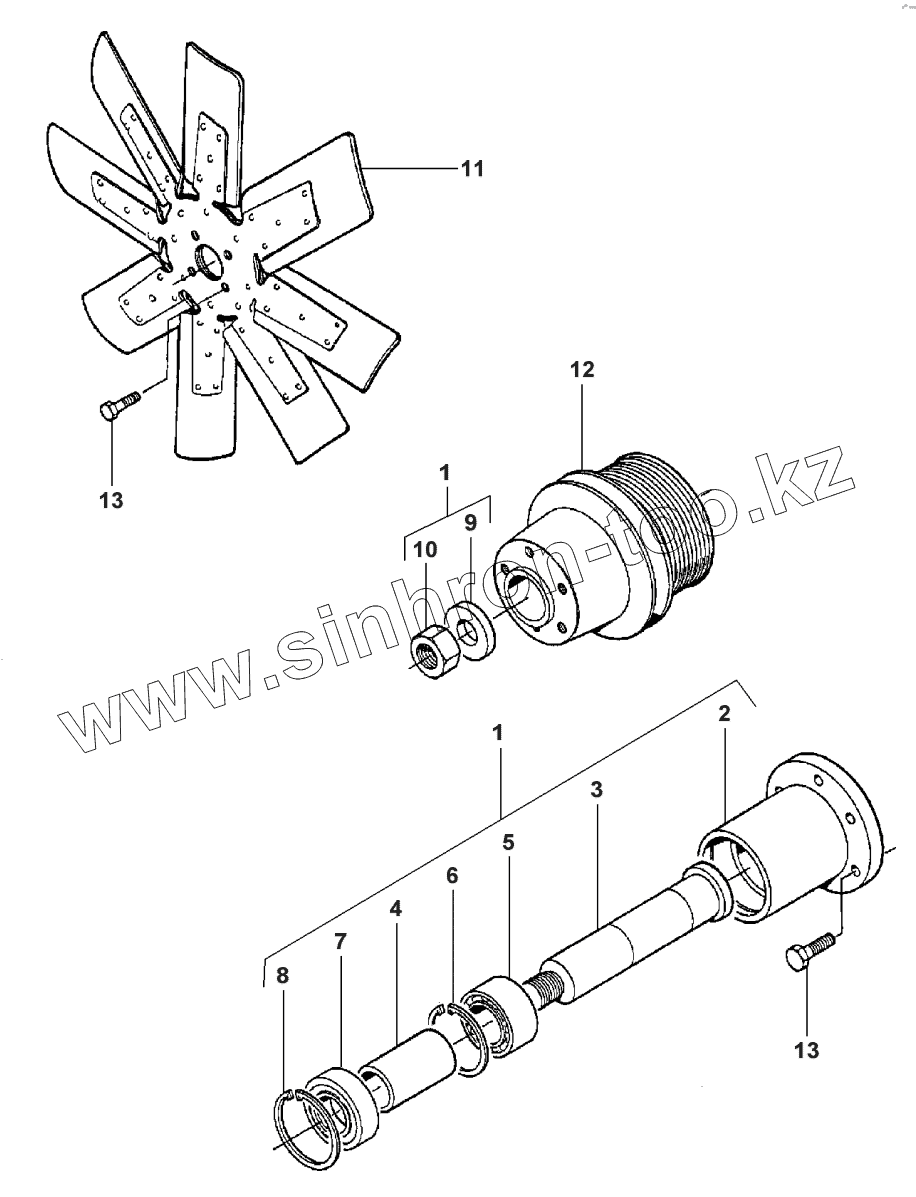 11
12
13
1
9
10
www.sinhron-too.kz
1
2
3
5
6
4
7
8
13