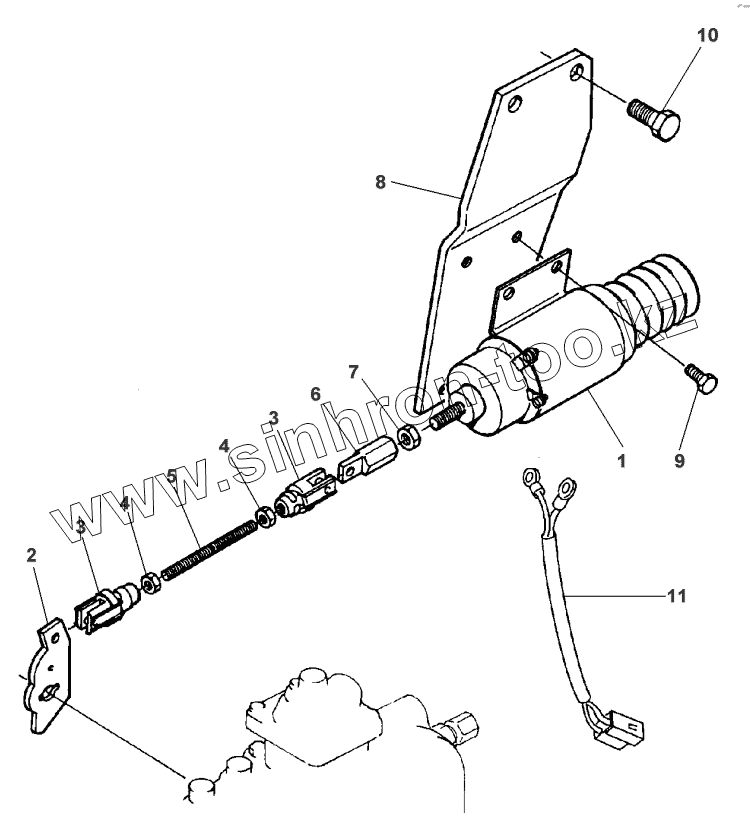 10
8
7
6
3
4
5
4
3
2
1
9
11
www.sinhron-too.kz