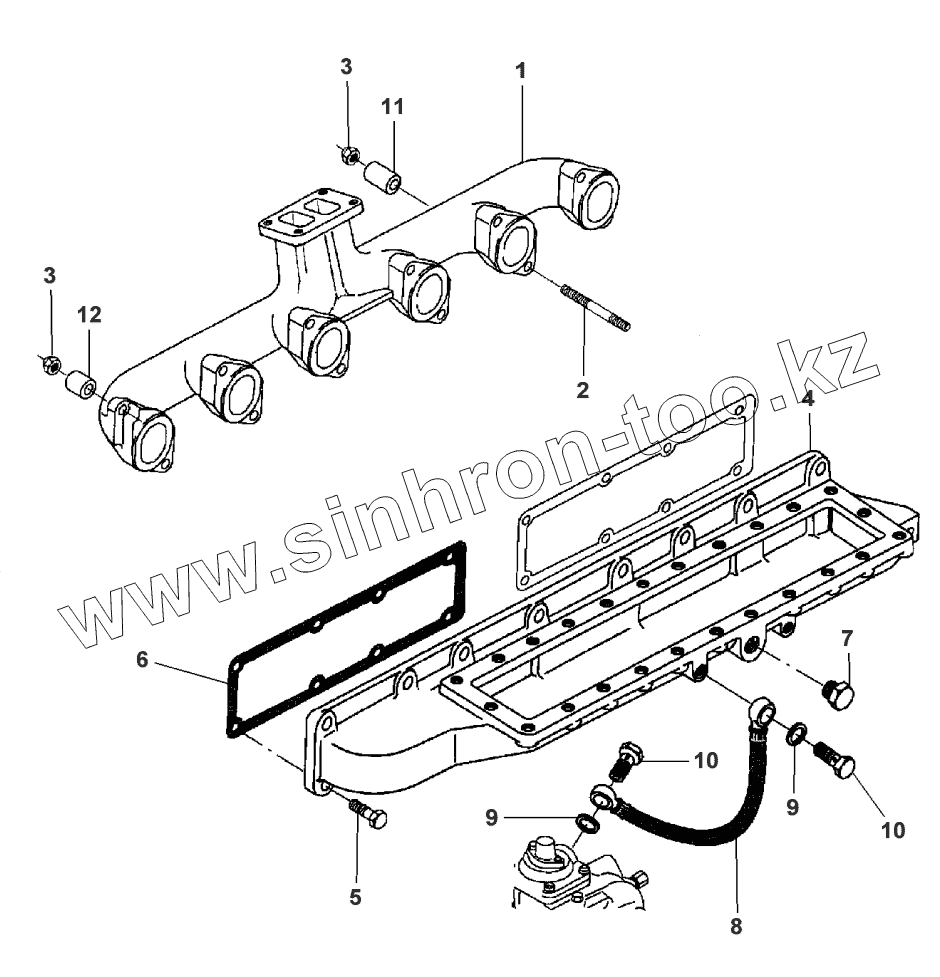 3
11
1
3
12
2
www.sinhron-too.kz
4
6
7
10
9
9
10
5
8