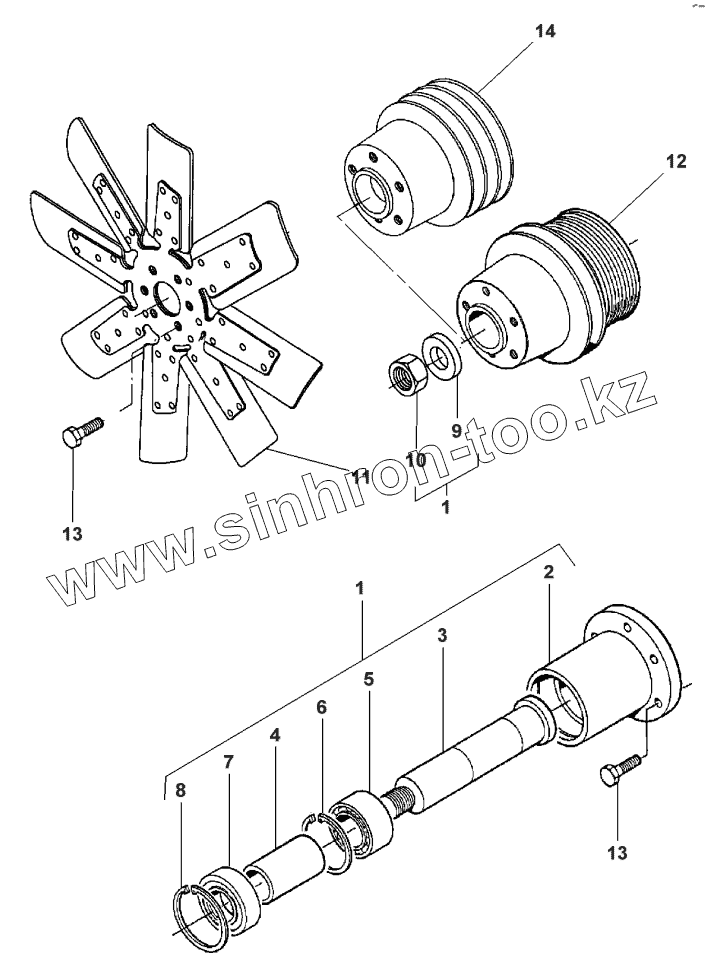 14
12
9
10
11
1
13
www.sinhron-too.kz
1
2
3
5
6
4
7
8
13